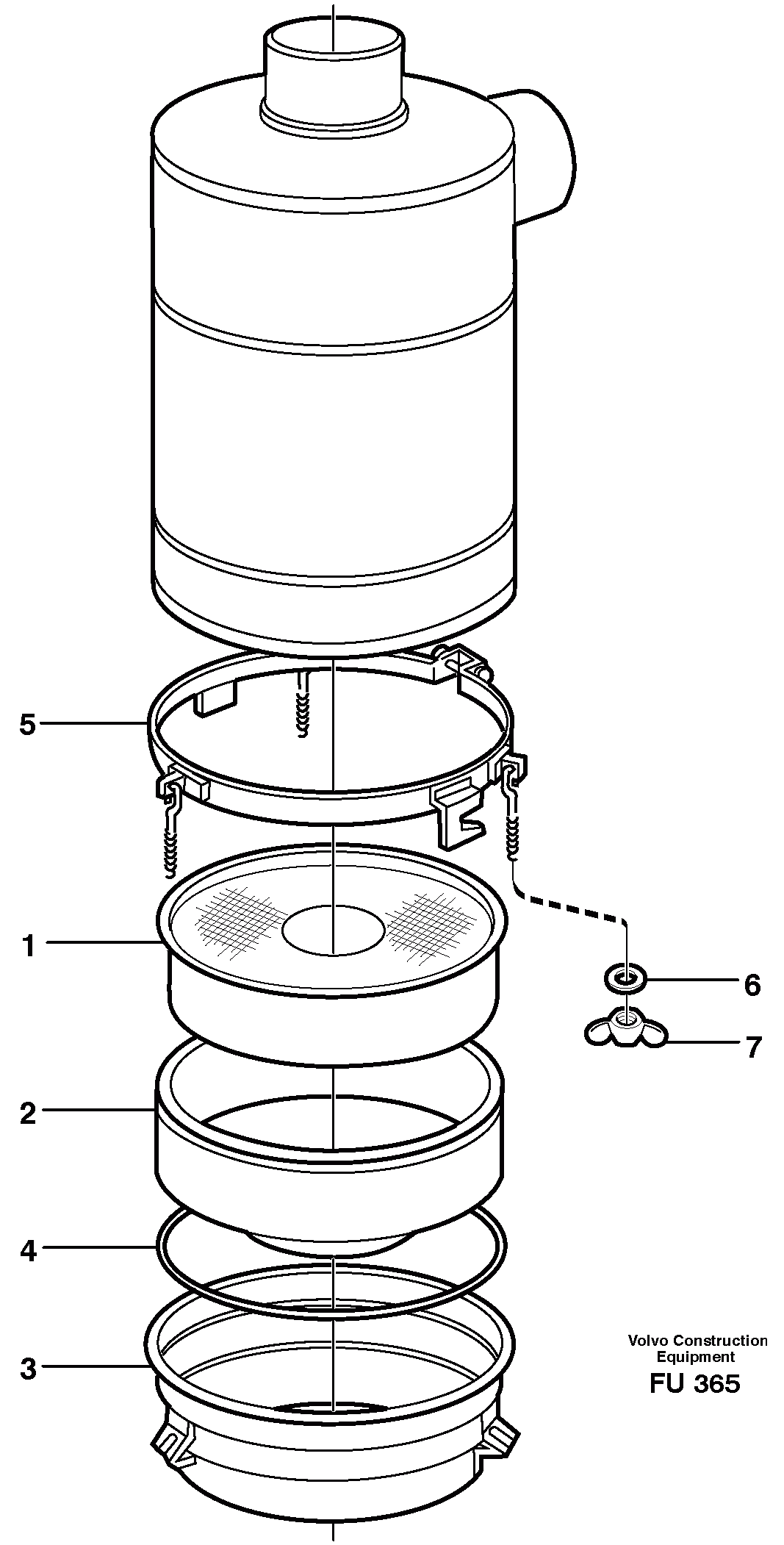 5
1
6
7
2
4
3
Volvo Construction Equipment
FU 365