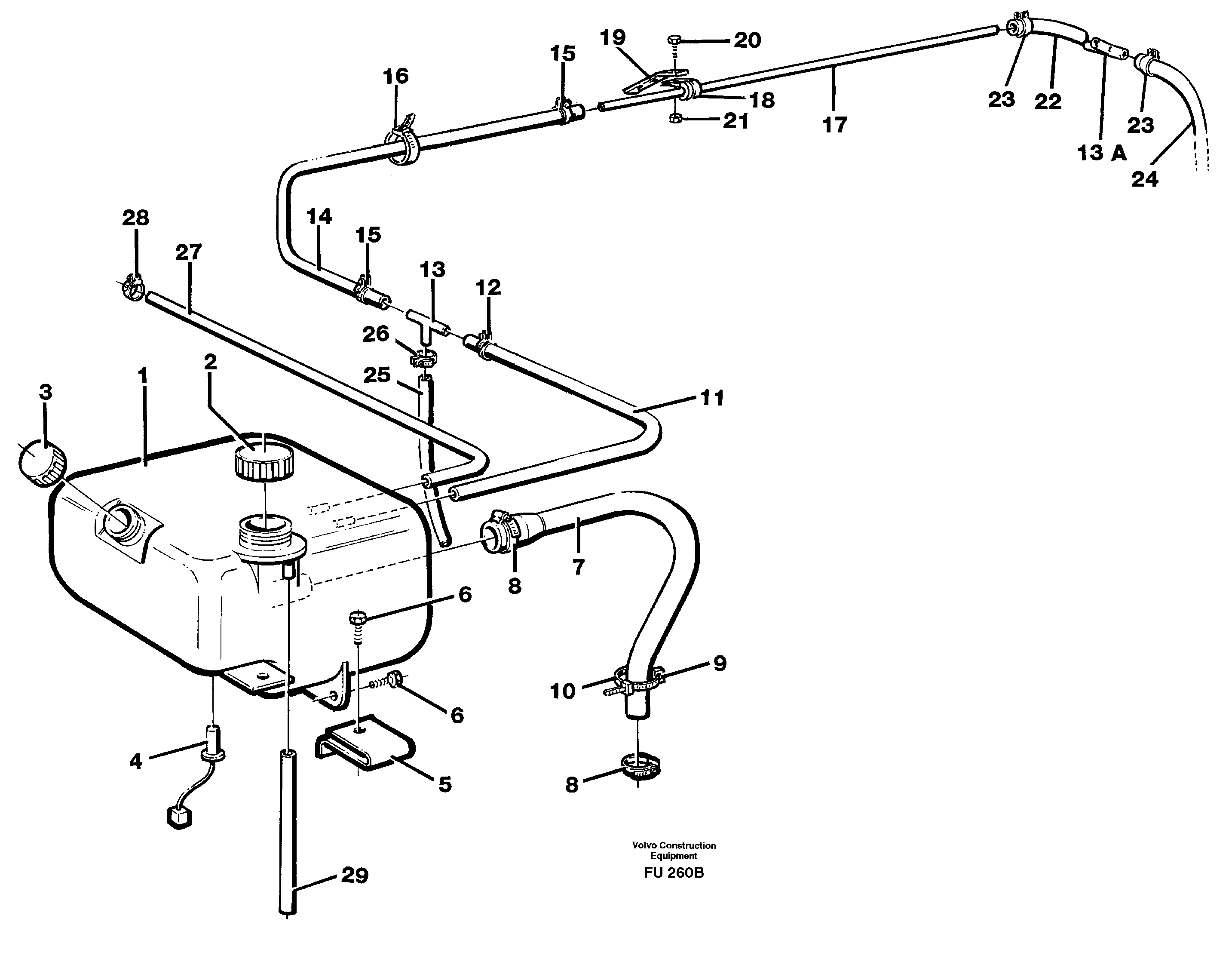 19
20
15
16
18
21
17
23
22
13 A
23
24
28
27
14
15
13
12
26
25
11
3
1
2
7
8
6
6
10
9
4
5
8
29
Volvo Construction Equipment
FU 260B