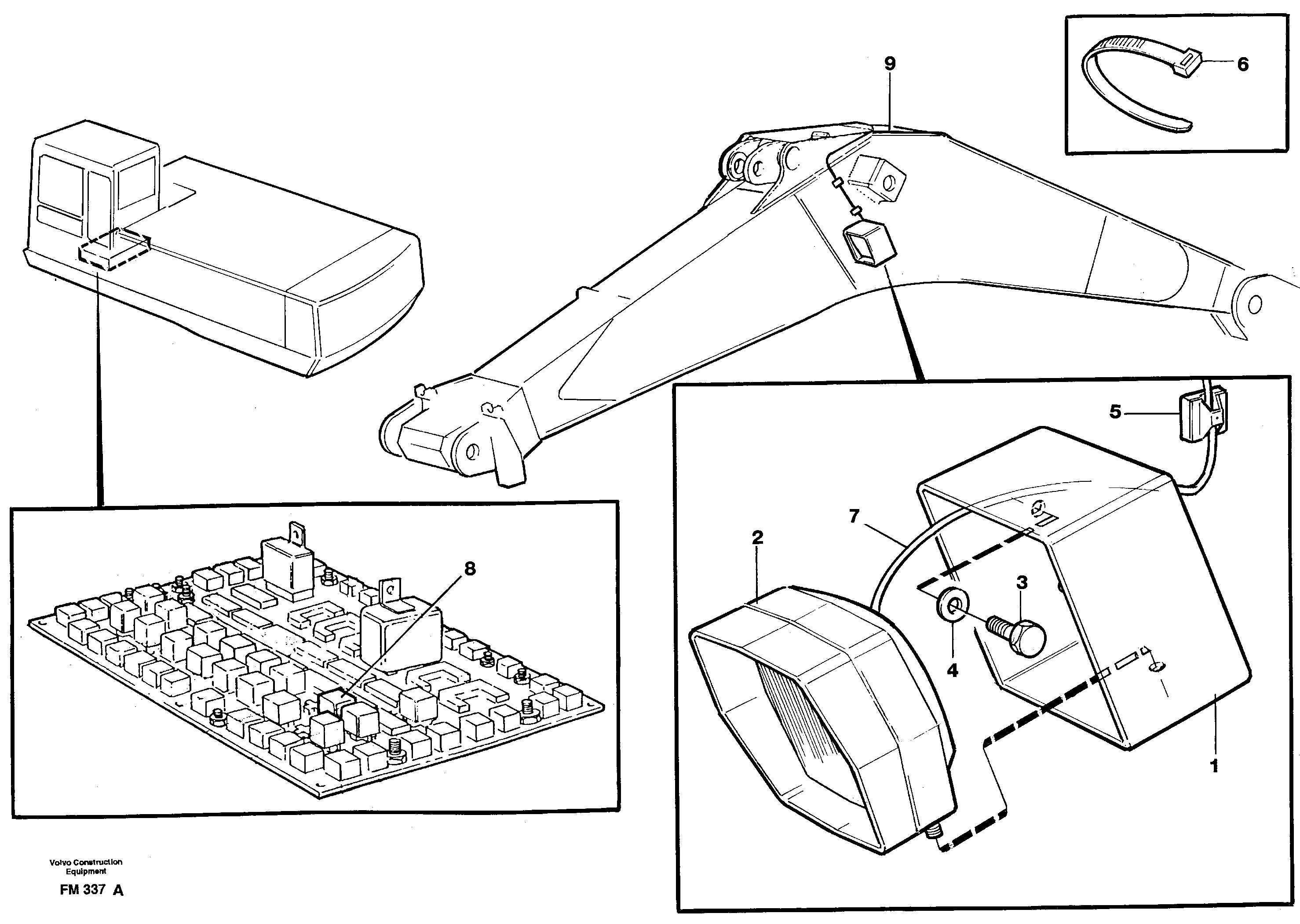 9

6

5

7

2

3

4

1

8

Volvo Construction Equipment

FM 337 A