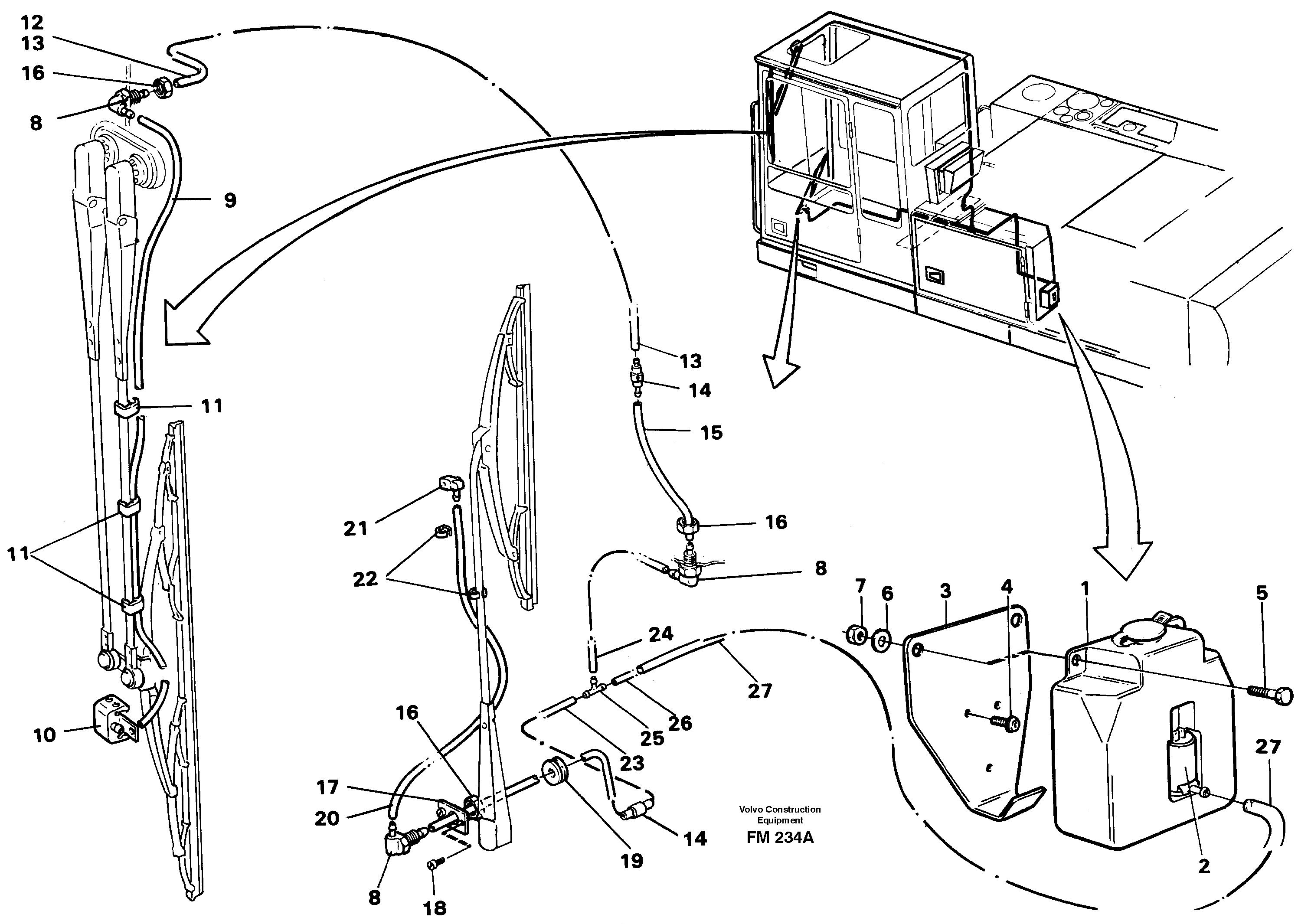 12
13
16
8
9
11
11
10
13
14
15
16
8
21
22
24
27
26
25
23
16
17
20
8
18
19
14
7
6
3
4
1
5
27
2
Volvo Construction Equipment
FM 234A