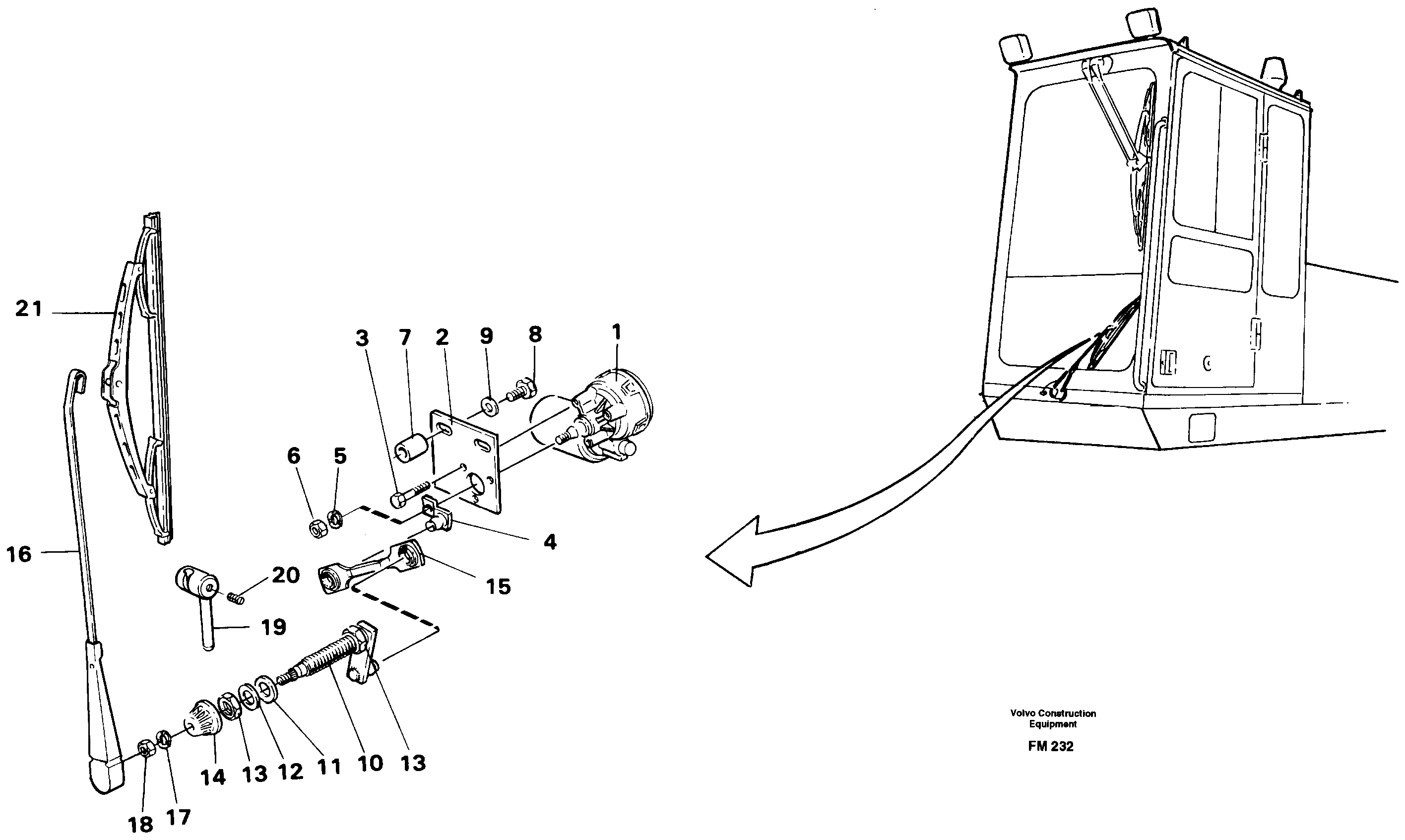 21
3
7
2
9
8
1
6
5
4
16
20
15
19
14
13
12
11
10
13
18
17

Volvo Construction Equipment

FM 232