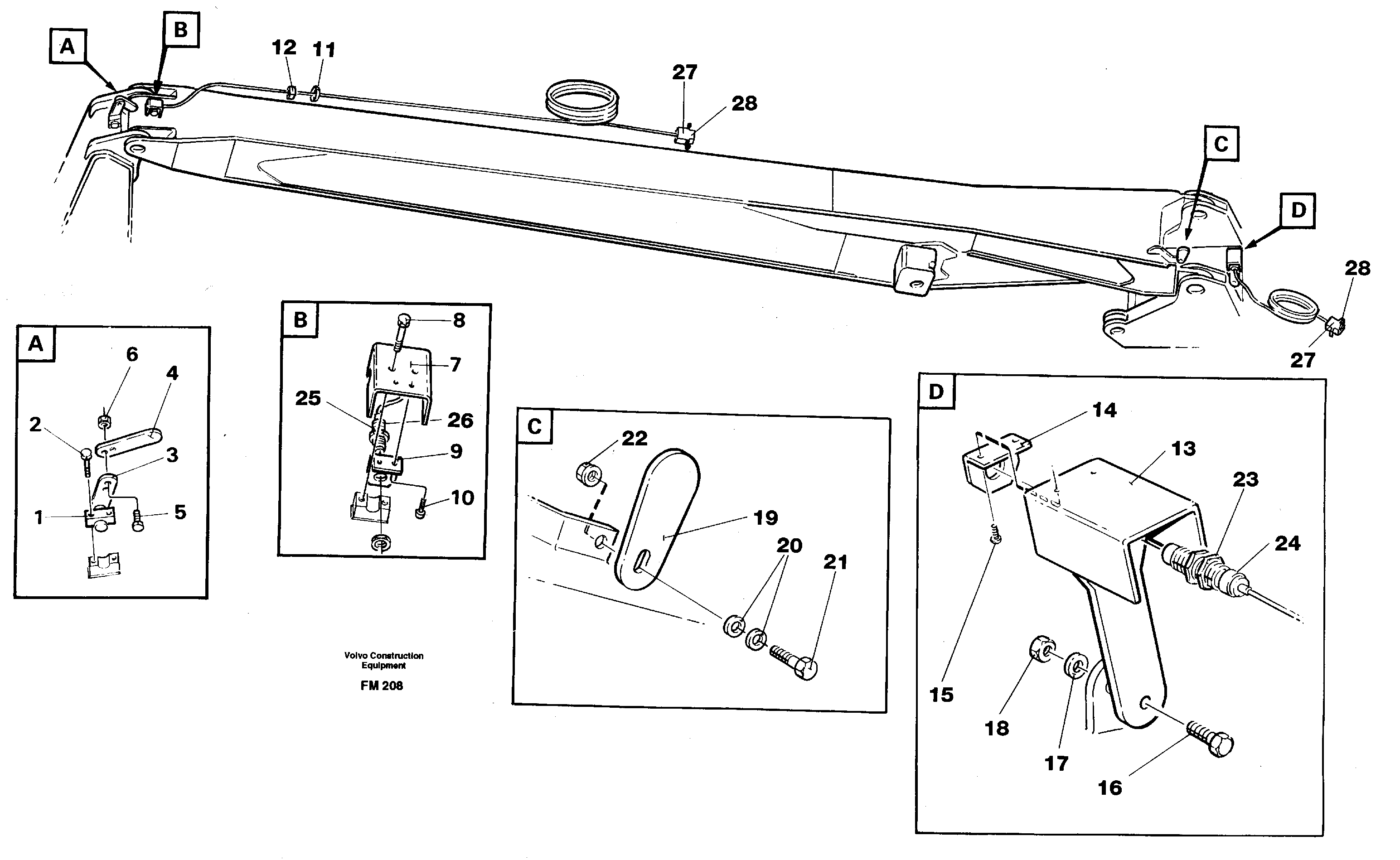 A B 12 11 27 28 C D 28 27

A
6 4 2 3 1 5

B
8 7 25 26 9 10

C
22 19 20 21

D
14 13 23 24 15 18 17 16

Volvo Construction Equipment
FM 208