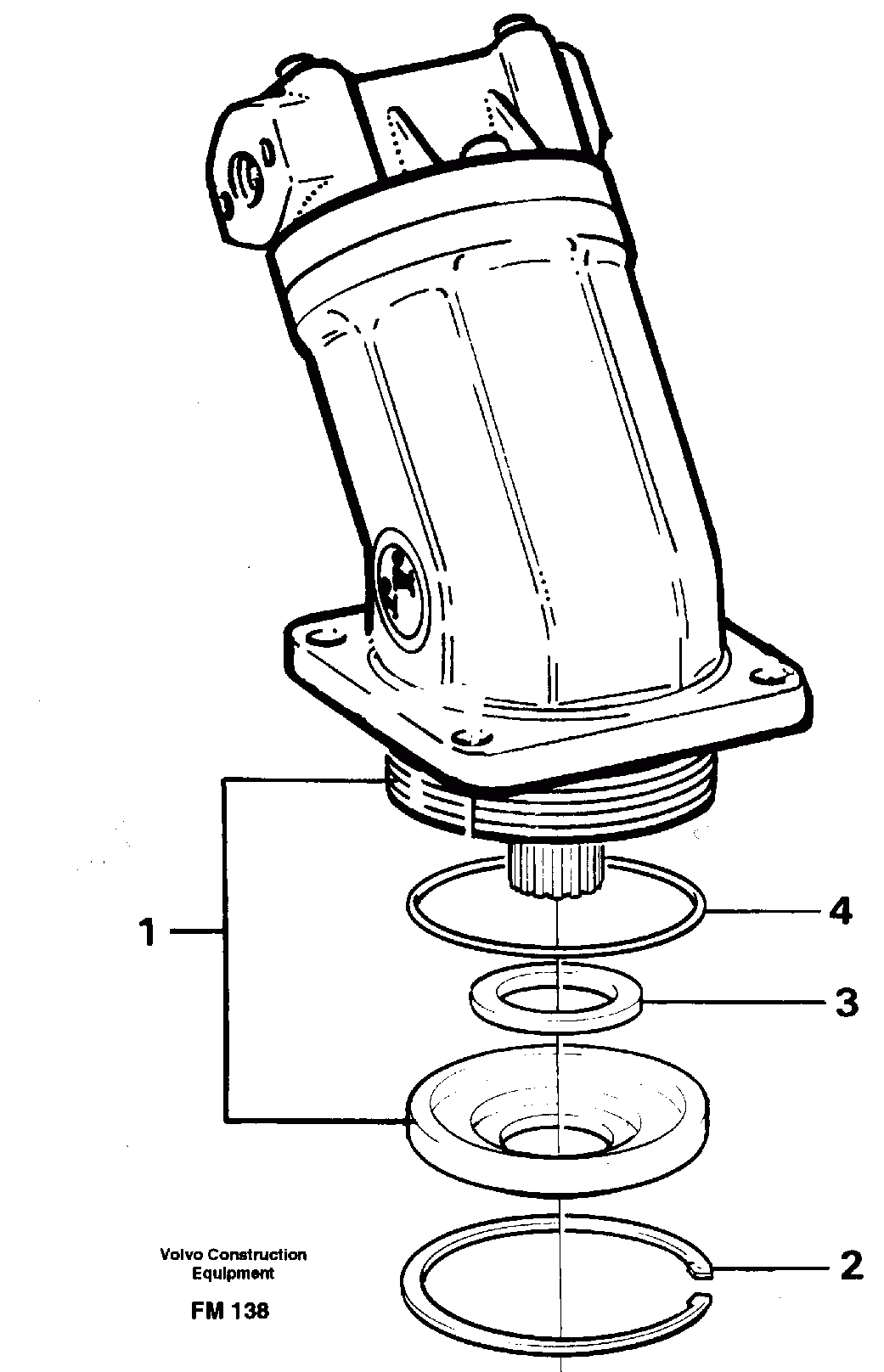 1

4

3

2

Volvo Construction Equipment

FM 138