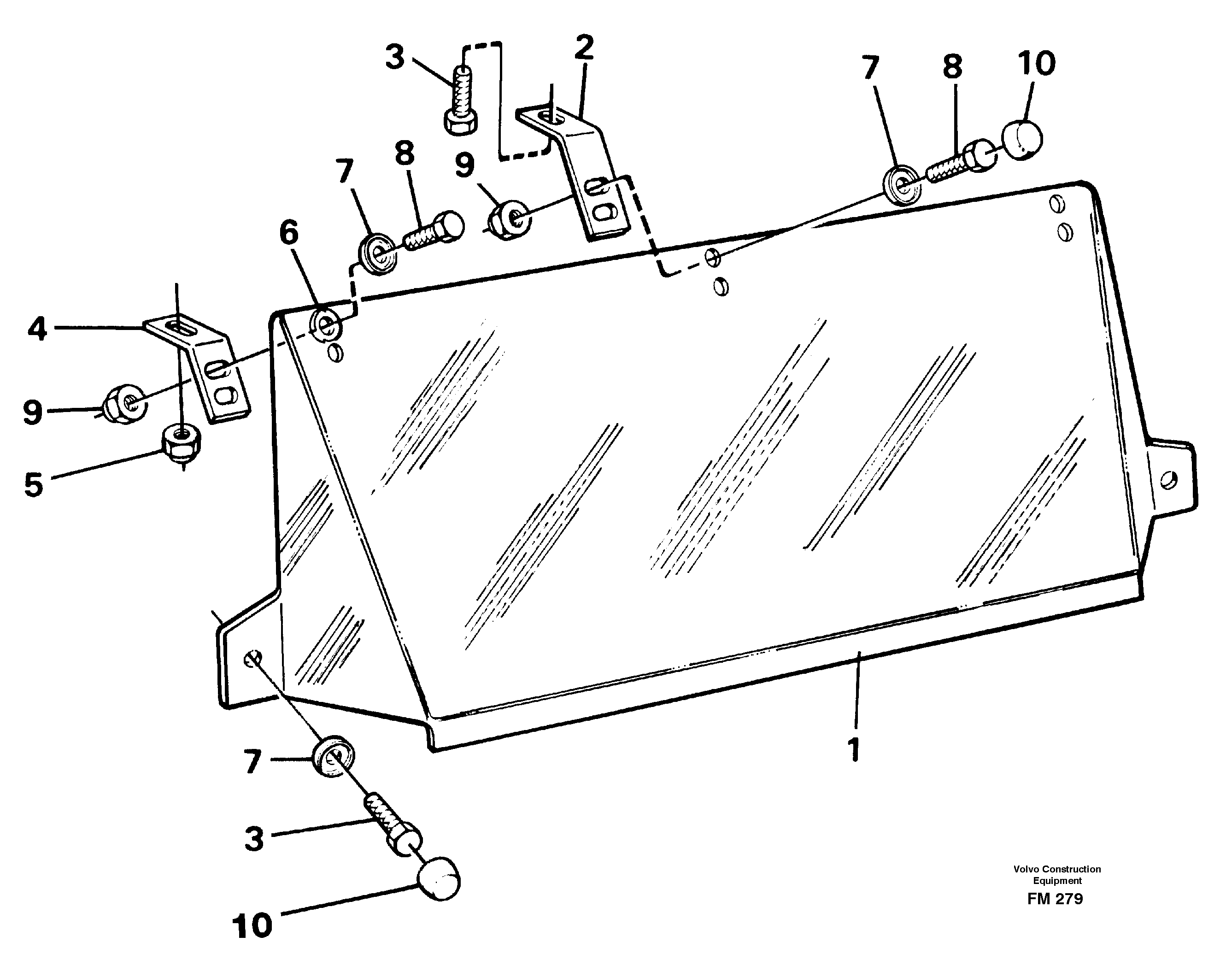 3
2
7
8
10
7
8
9
6
4
9
5
1
7
3
10

Volvo Construction Equipment
FM 279