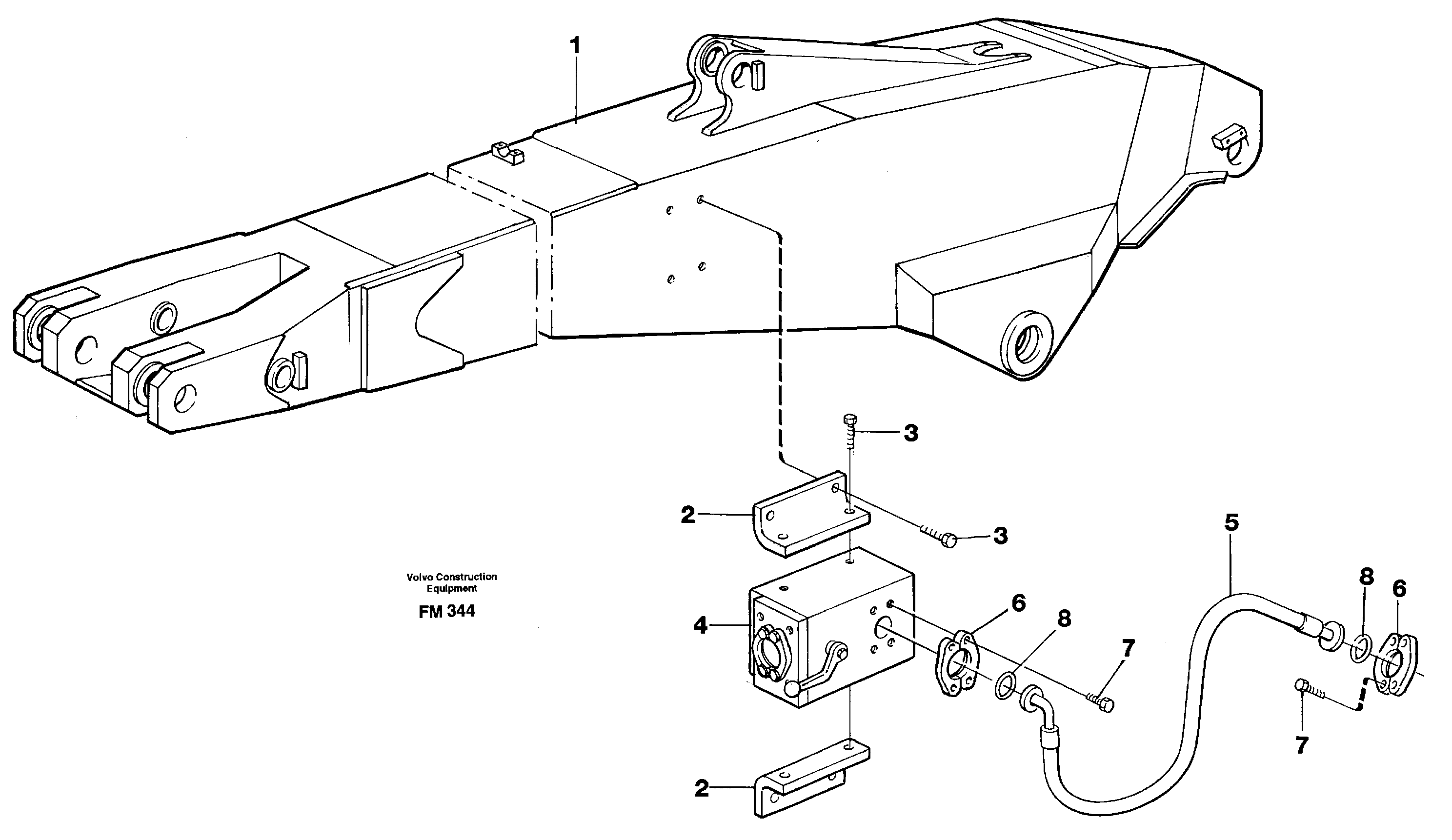 1

3

2

3

5

Volvo Construction Equipment

FM 344

4

6

8

8

6

7

7

2