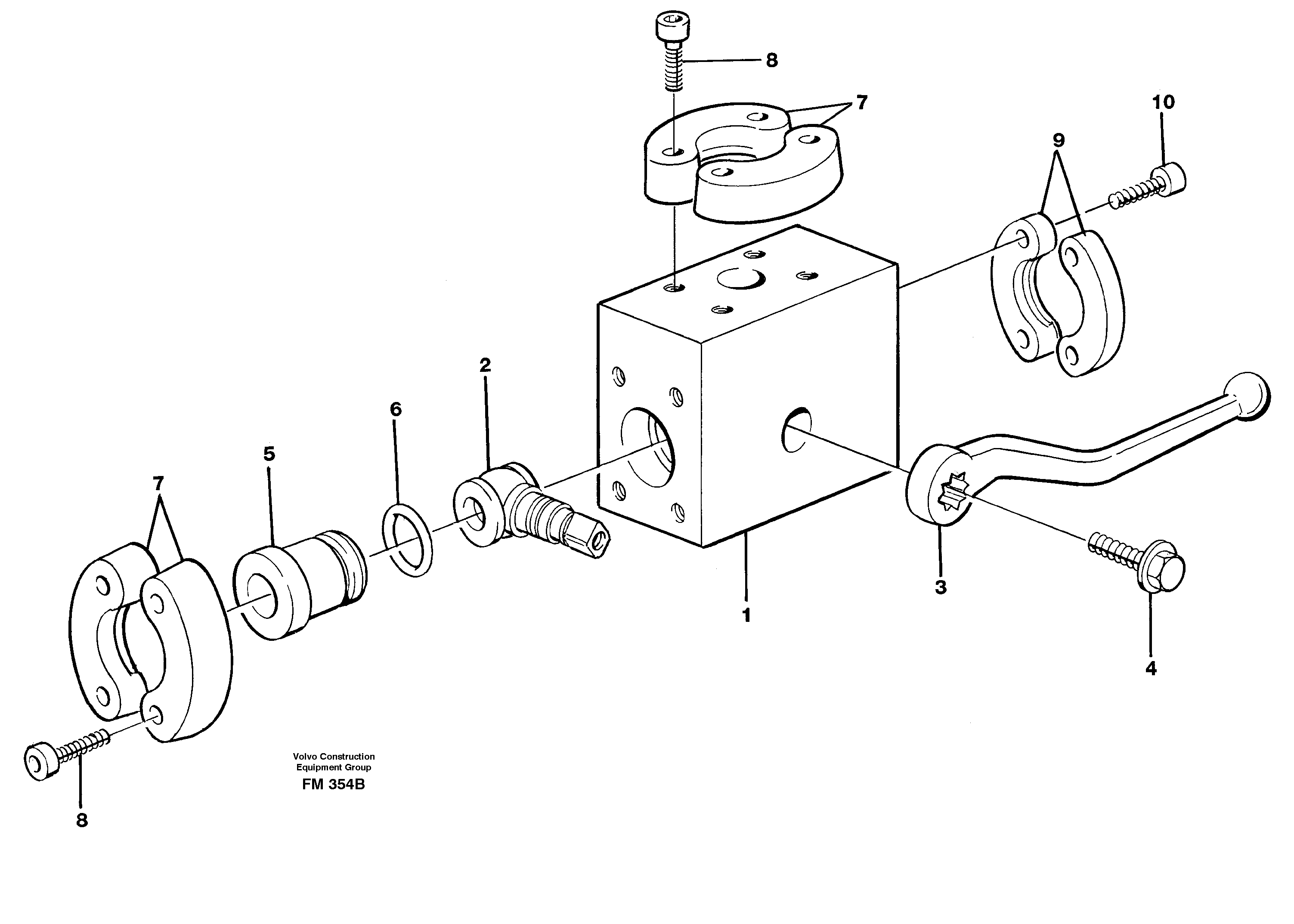 8

7

10

9

2

6

5

7

1

3

4

8

Volvo Construction Equipment Group

FM 354B