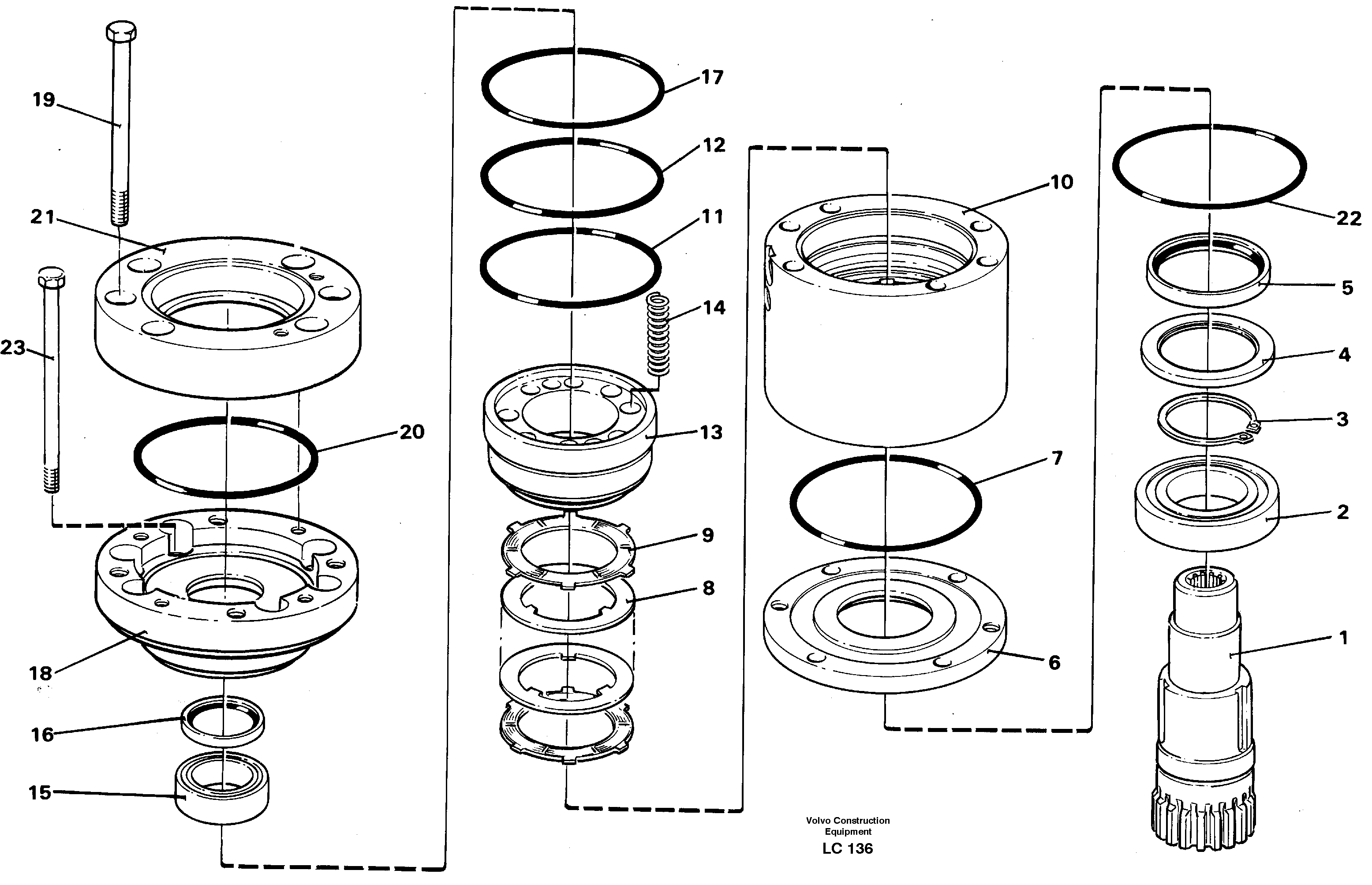 19
21
23
20
18
16
15
17
12
11
14
13
9
8
10
7
6
22
5
4
3
2
1

Volvo Construction Equipment
LC 136