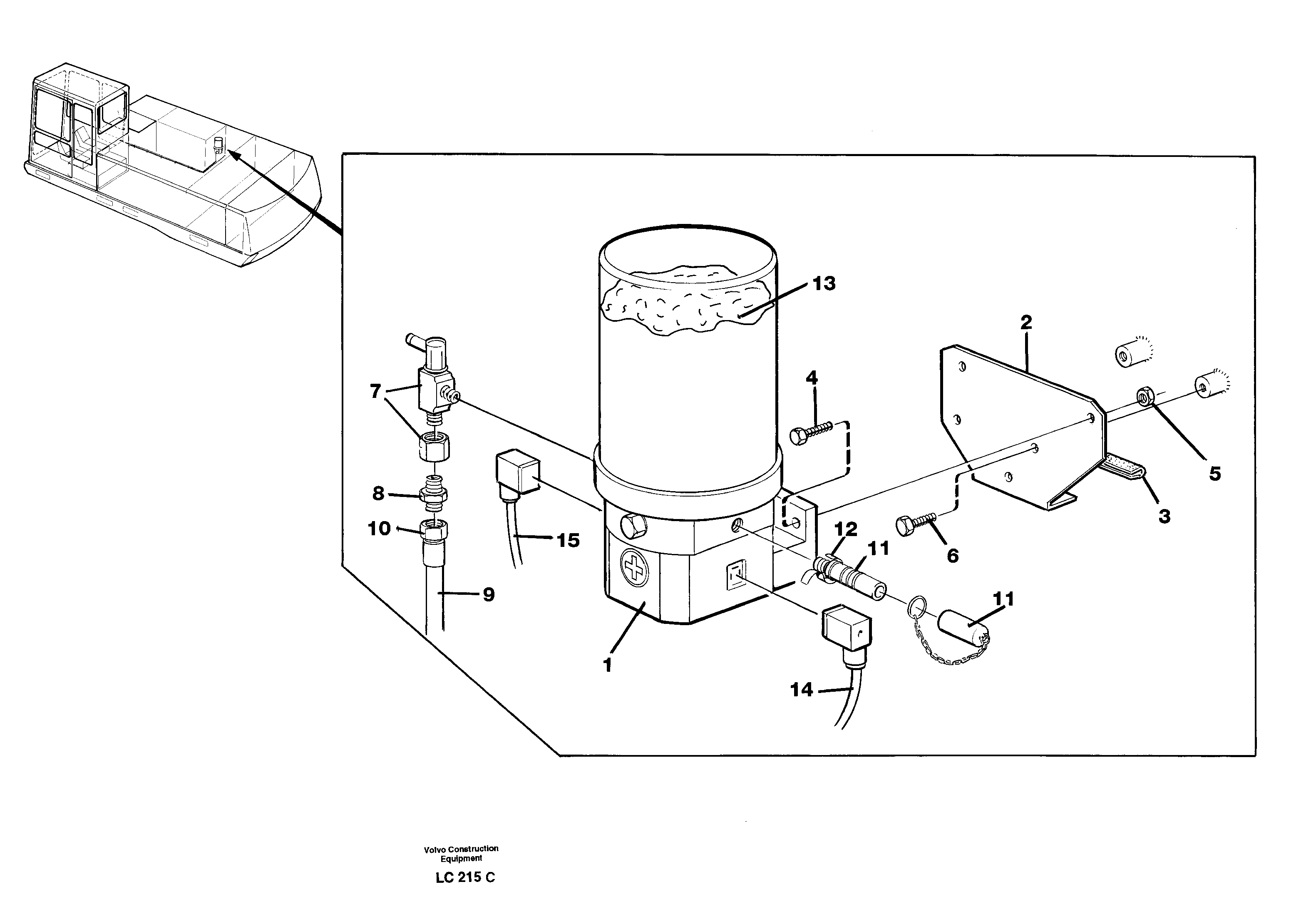 13
2
4
7
5
8
3
10
15
12
11
6
9
11
1
14

Volvo Construction Equipment

LC 215 C