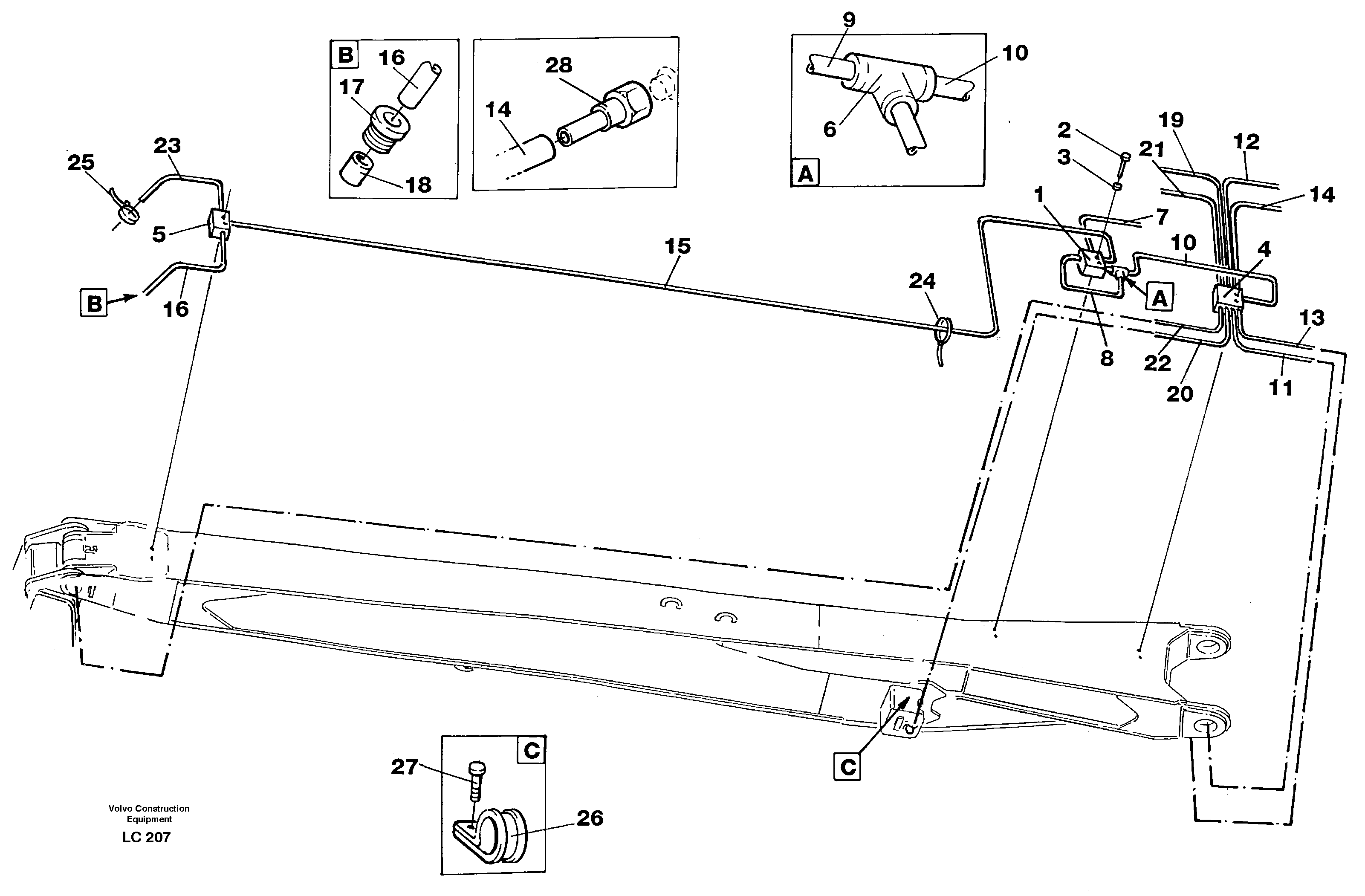 B
16
17
18

28
14

9
10
6
A

25
23
5
B
16
15
24

2
3
19
21
12
14
1
7
10
4
A
8
22
20
13
11

C
27
26

C

Volvo Construction Equipment
LC 207