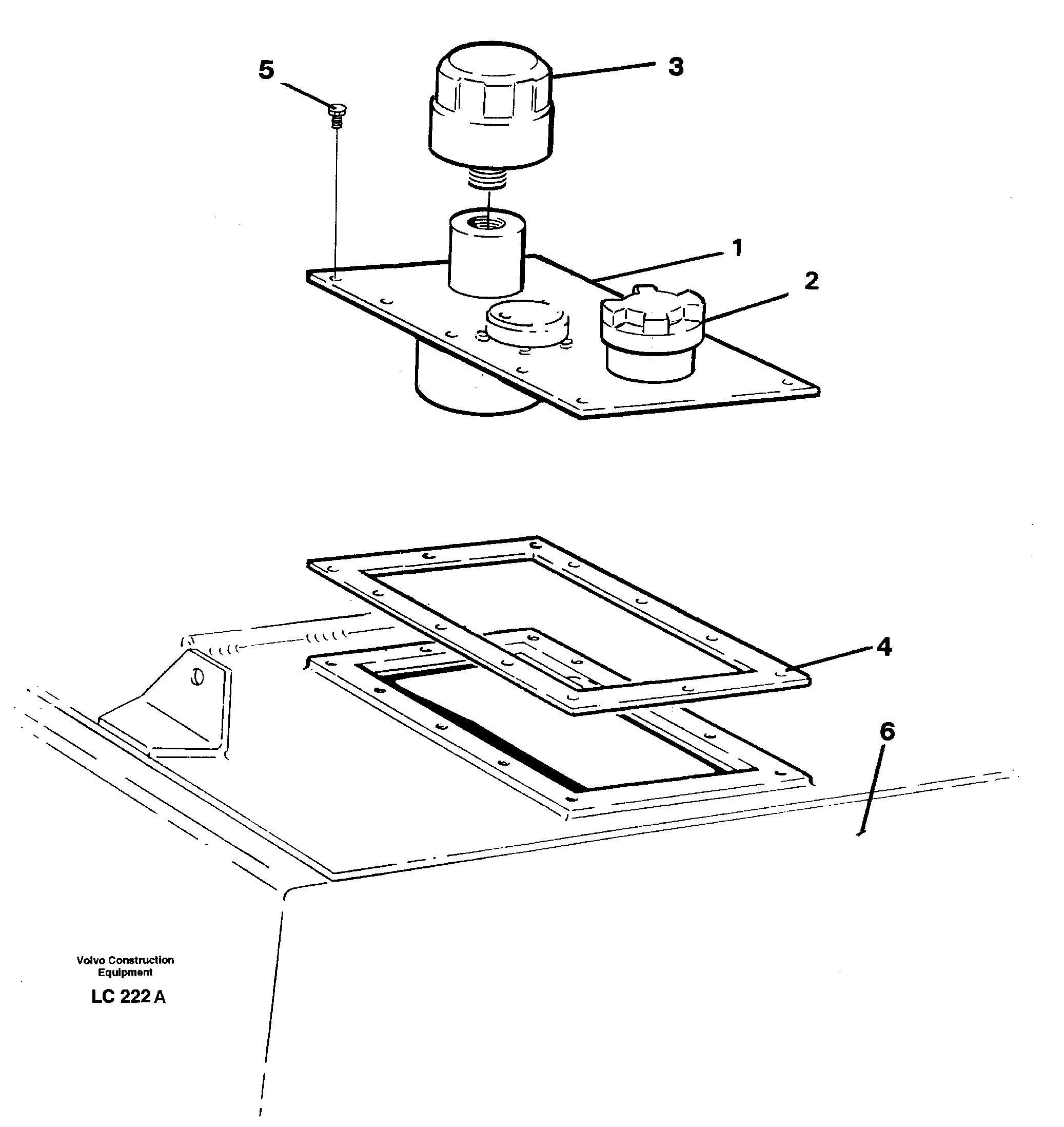 5
3
1
2
4
6
Volvo Construction Equipment
LC 222 A