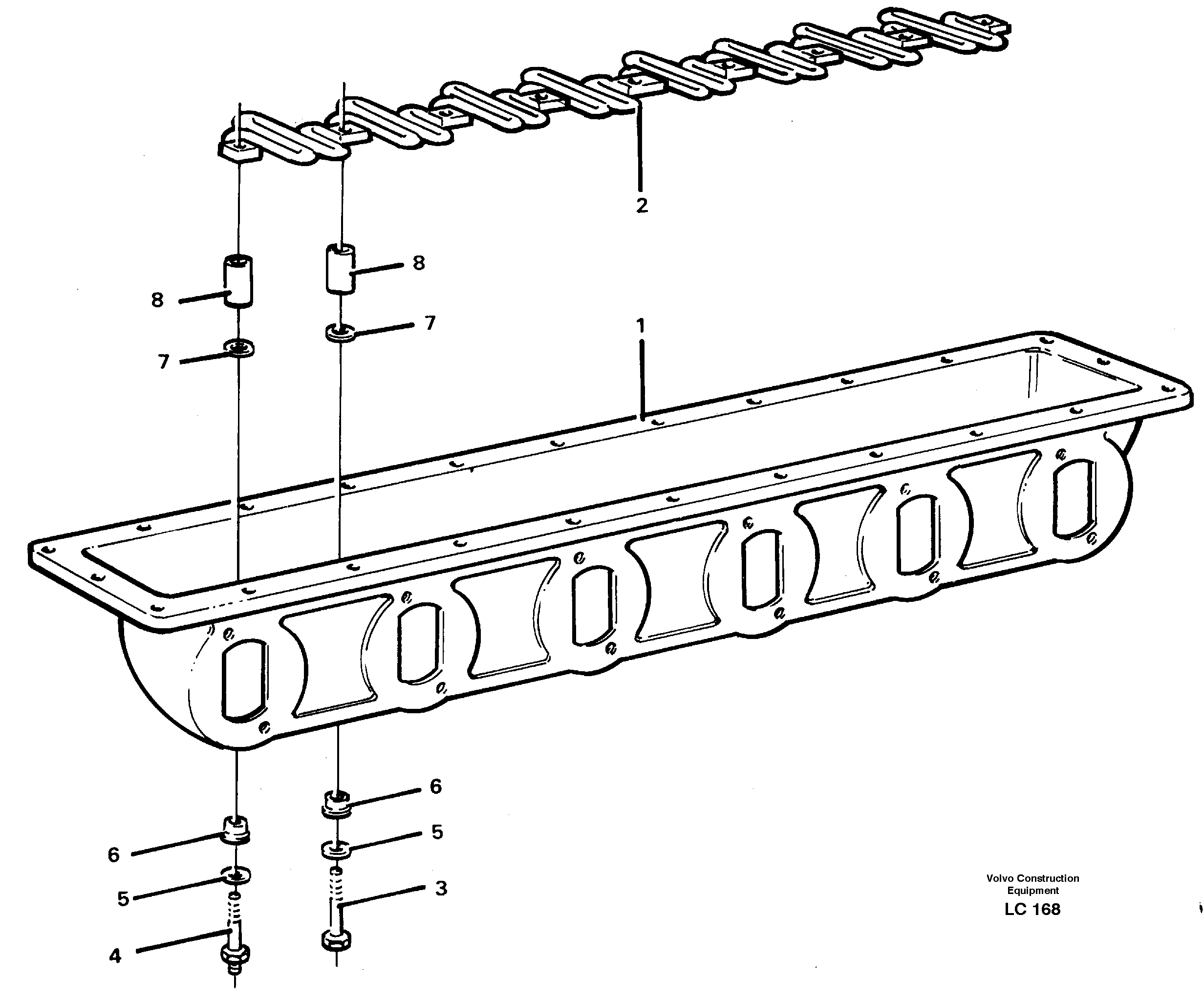 2

8

8

7

7

1

6

6

5

5

3

4

Volvo Construction Equipment
LC 168