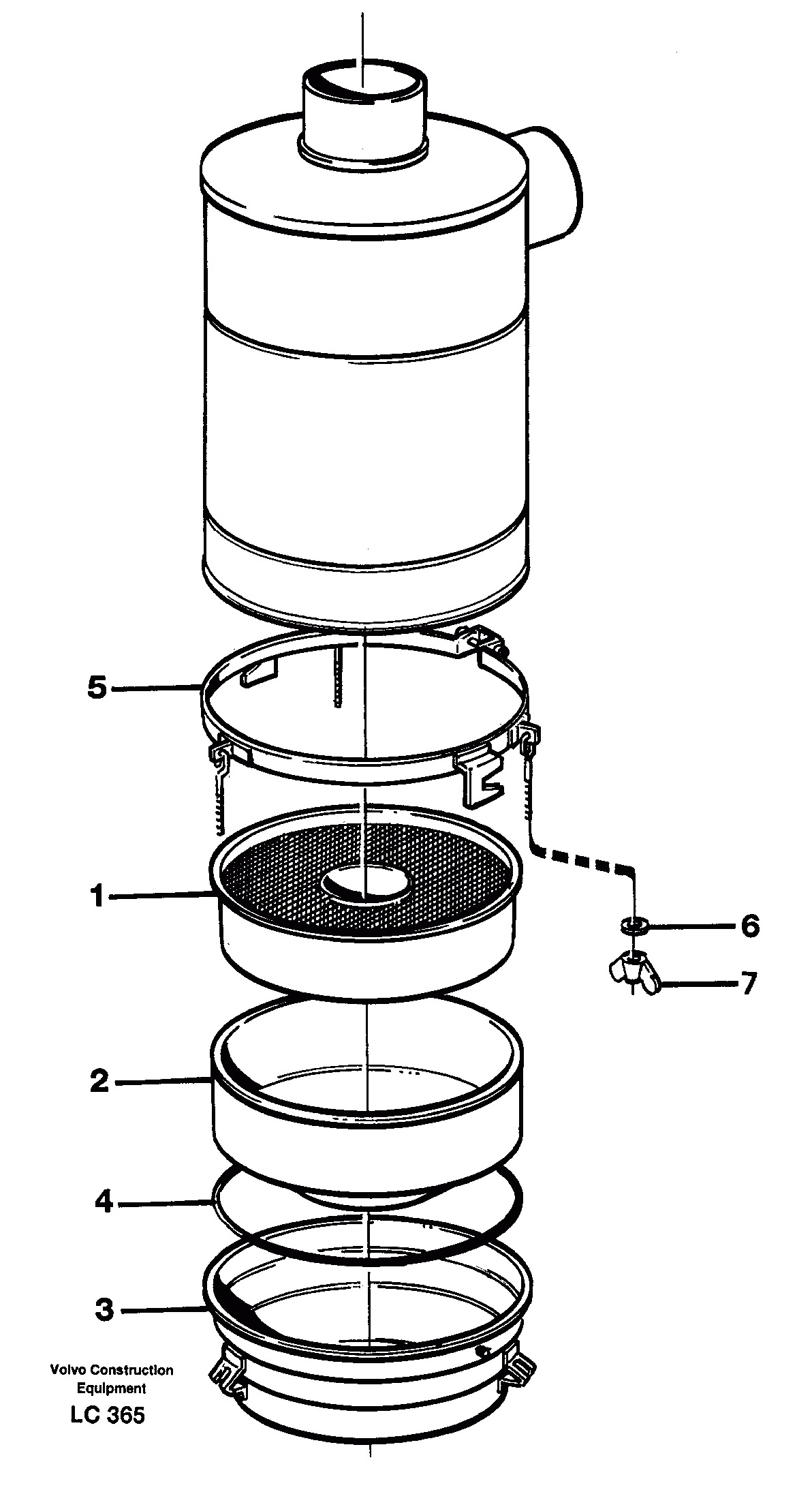 5

1

6

7

2

4

3

Volvo Construction Equipment

LC 365