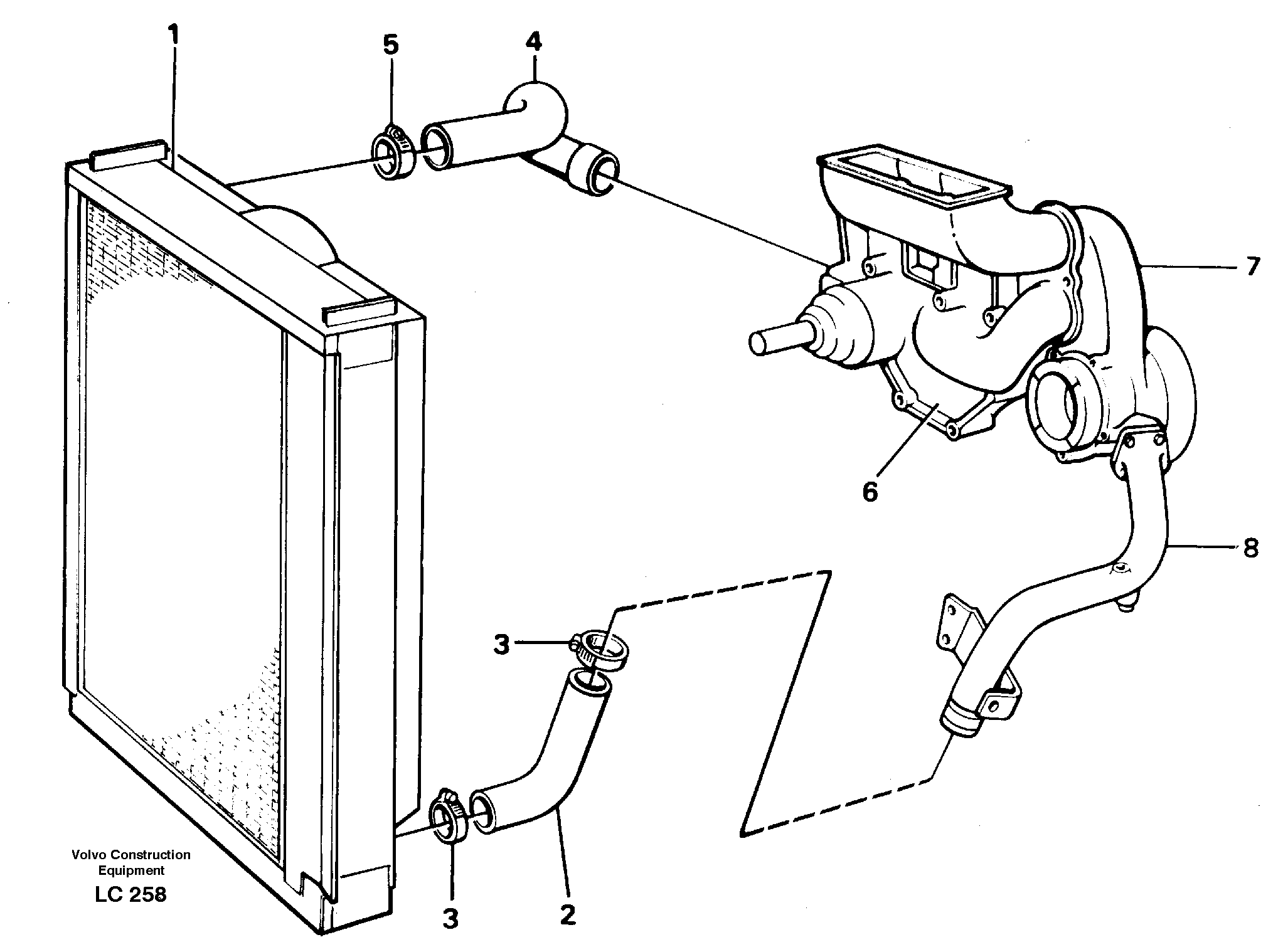 1
5
4
7
6
8
3
3
2
Volvo Construction Equipment
LC 258