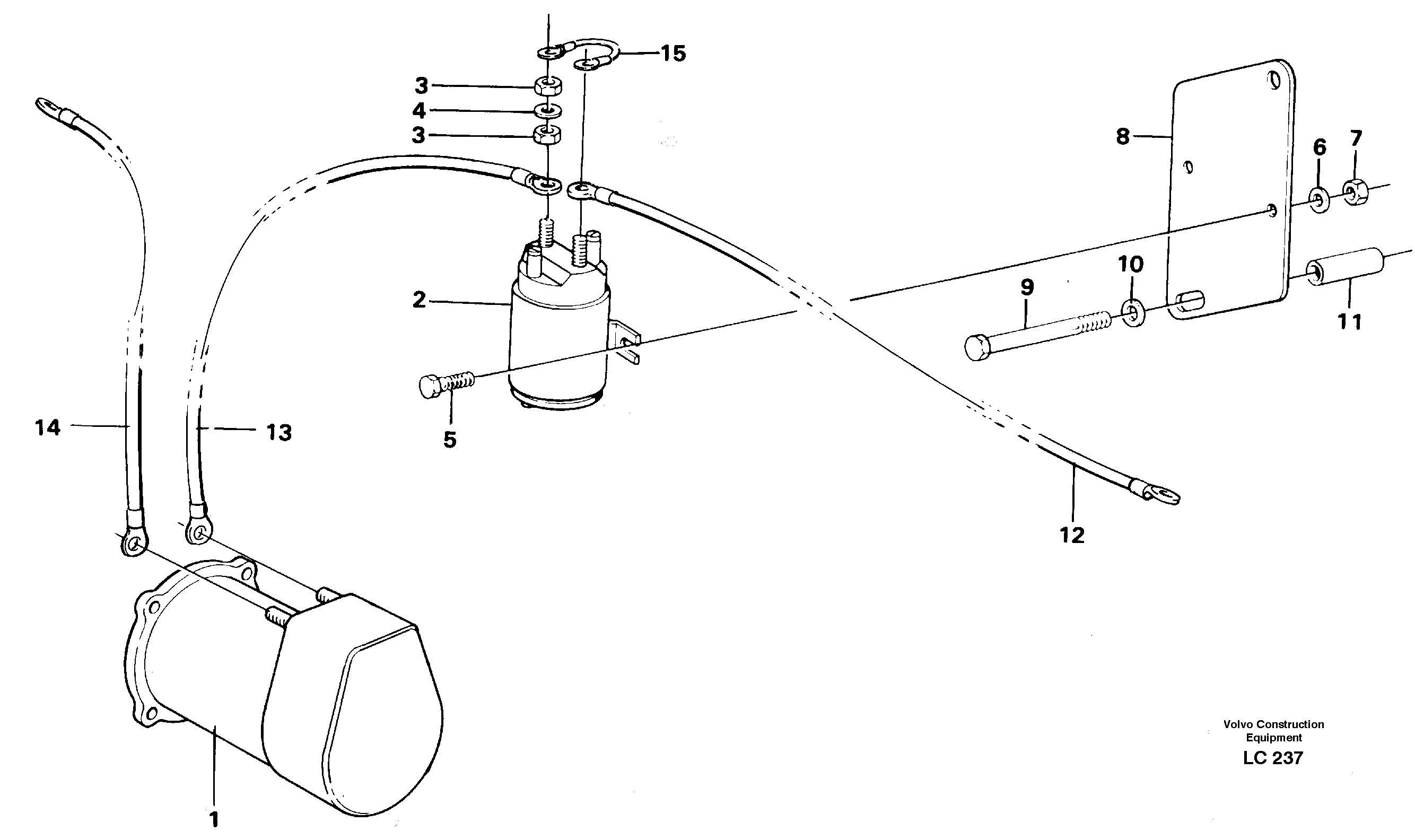 15
3
4
3
8
6
7
2
10
9
11
5
14
13
12
1
Volvo Construction Equipment
LC 237