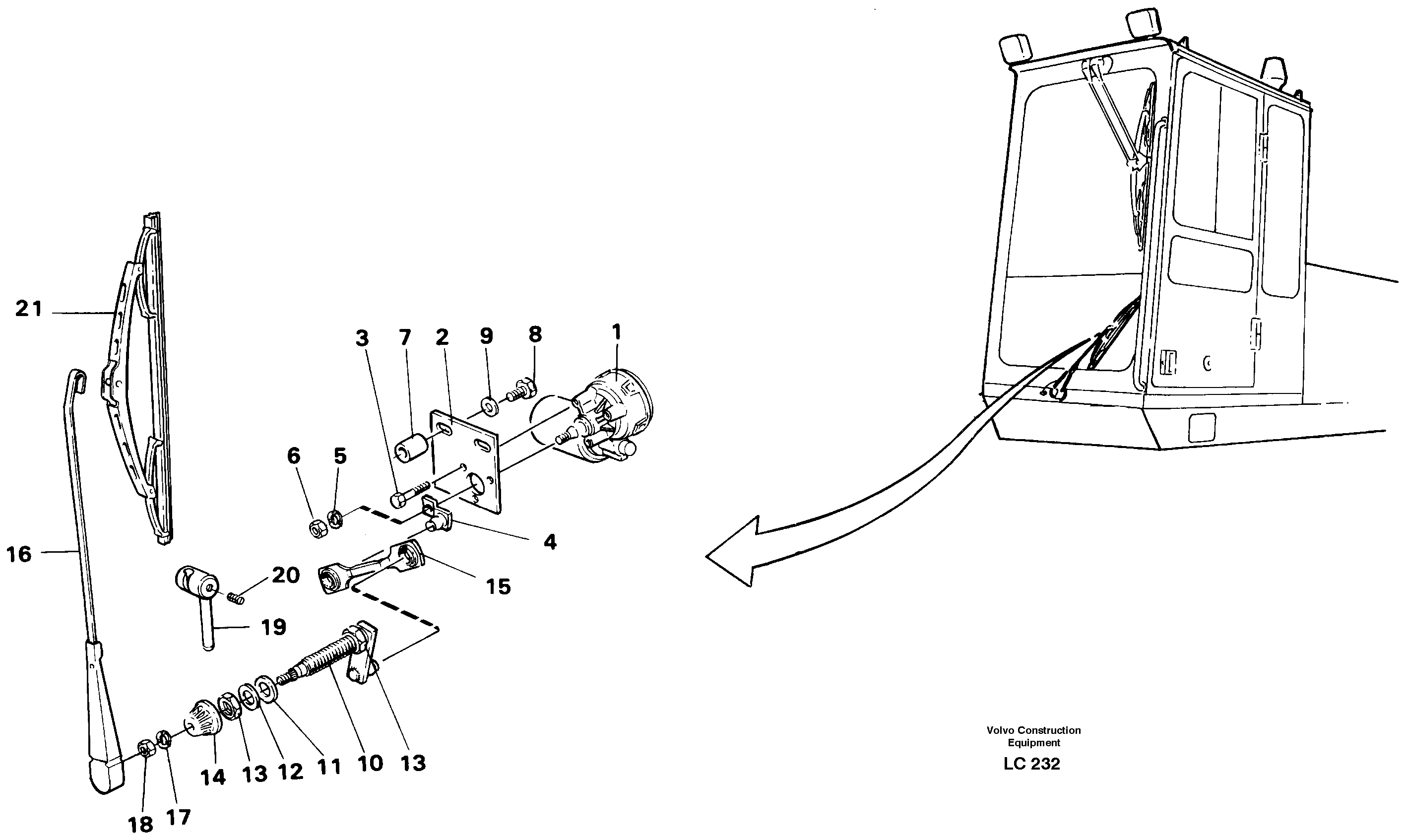 21
3
7
2
9
8
1
6
5
4
16
20
15
19
14
13
12
11
10
13
18
17

Volvo Construction Equipment
LC 232