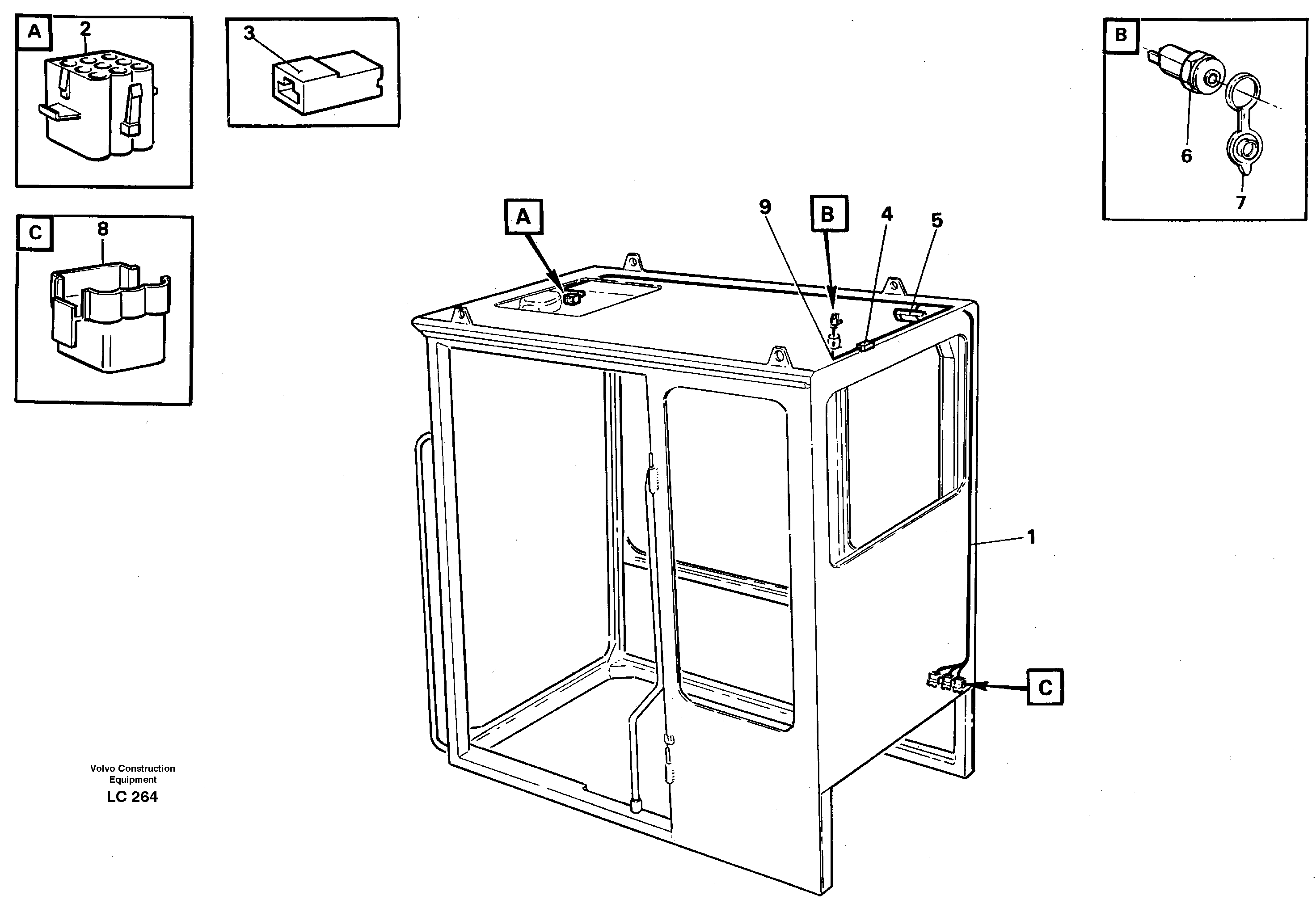 A
2

3

B
6
7

C
8

A
9
B
4
5

1

C

Volvo Construction Equipment
LC 264