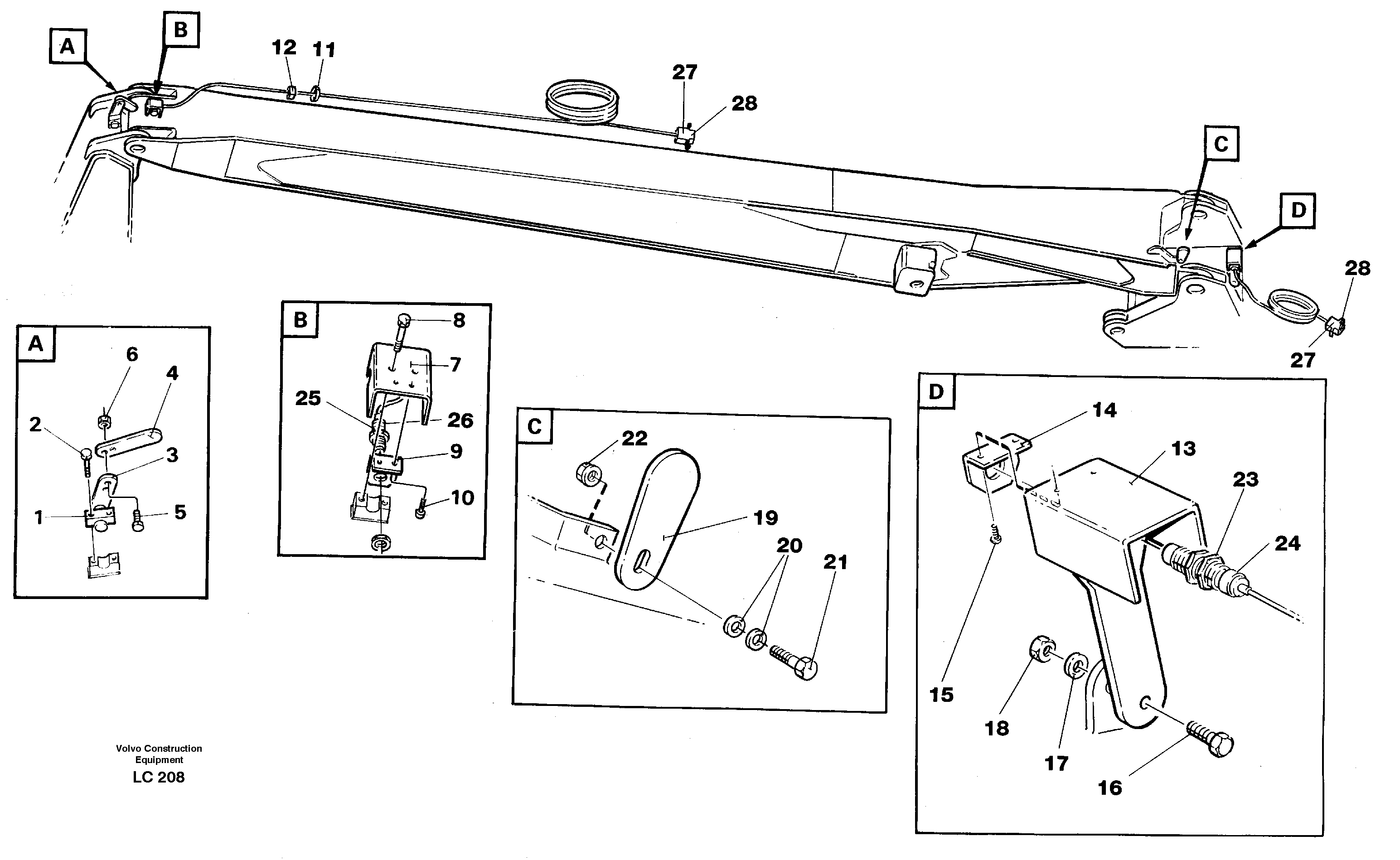 A
B
12
11
27
28
C
D
28
27

A
6
4
2
3
1
5

B
8
7
25
26
9
10

C
22
19
20
21

D
14
13
23
24
15
18
17
16

Volvo Construction Equipment
LC 208