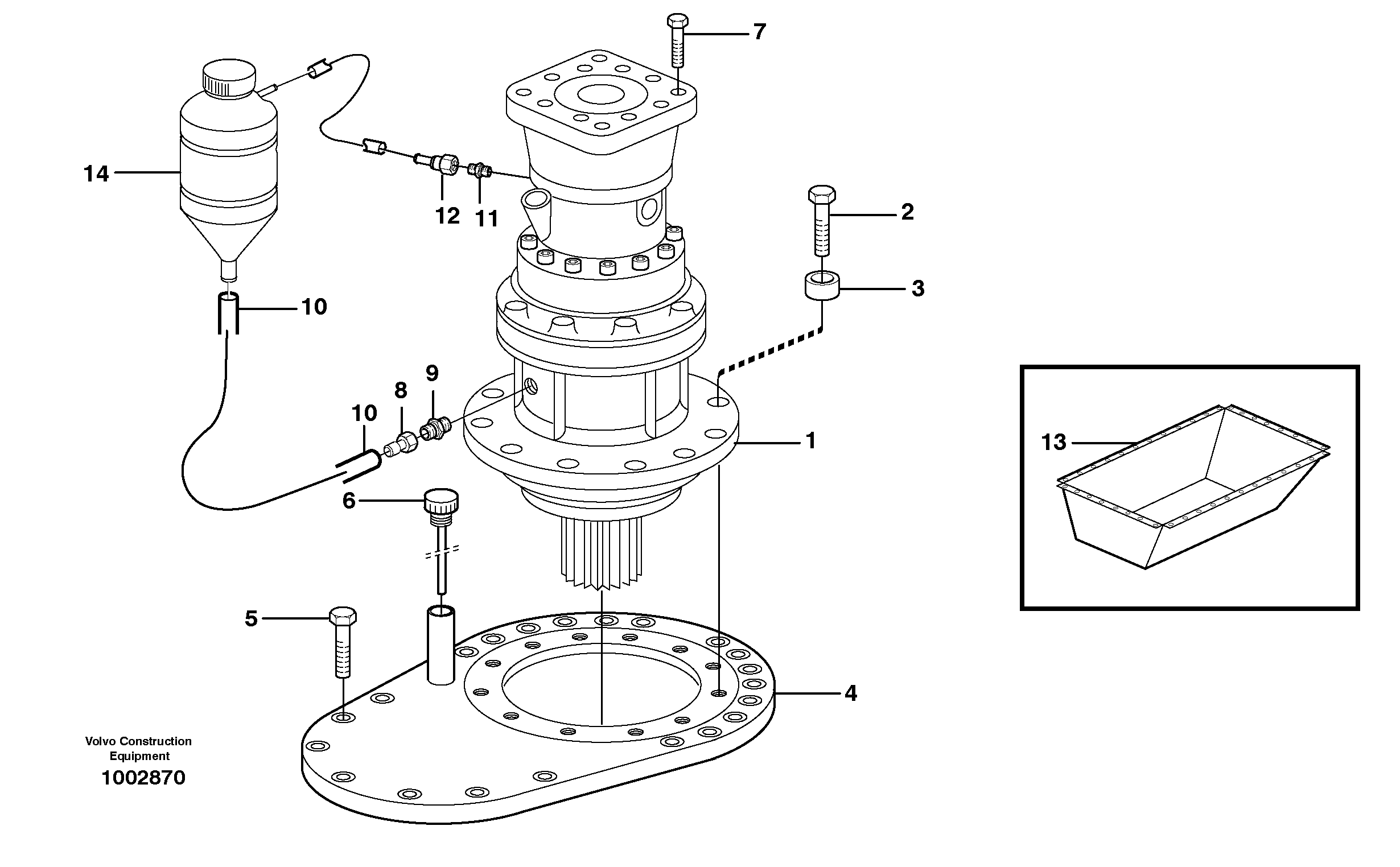 7
14
12
11
2
3
10
9
8
10
1
13
6
5
4
Volvo Construction Equipment
1002870