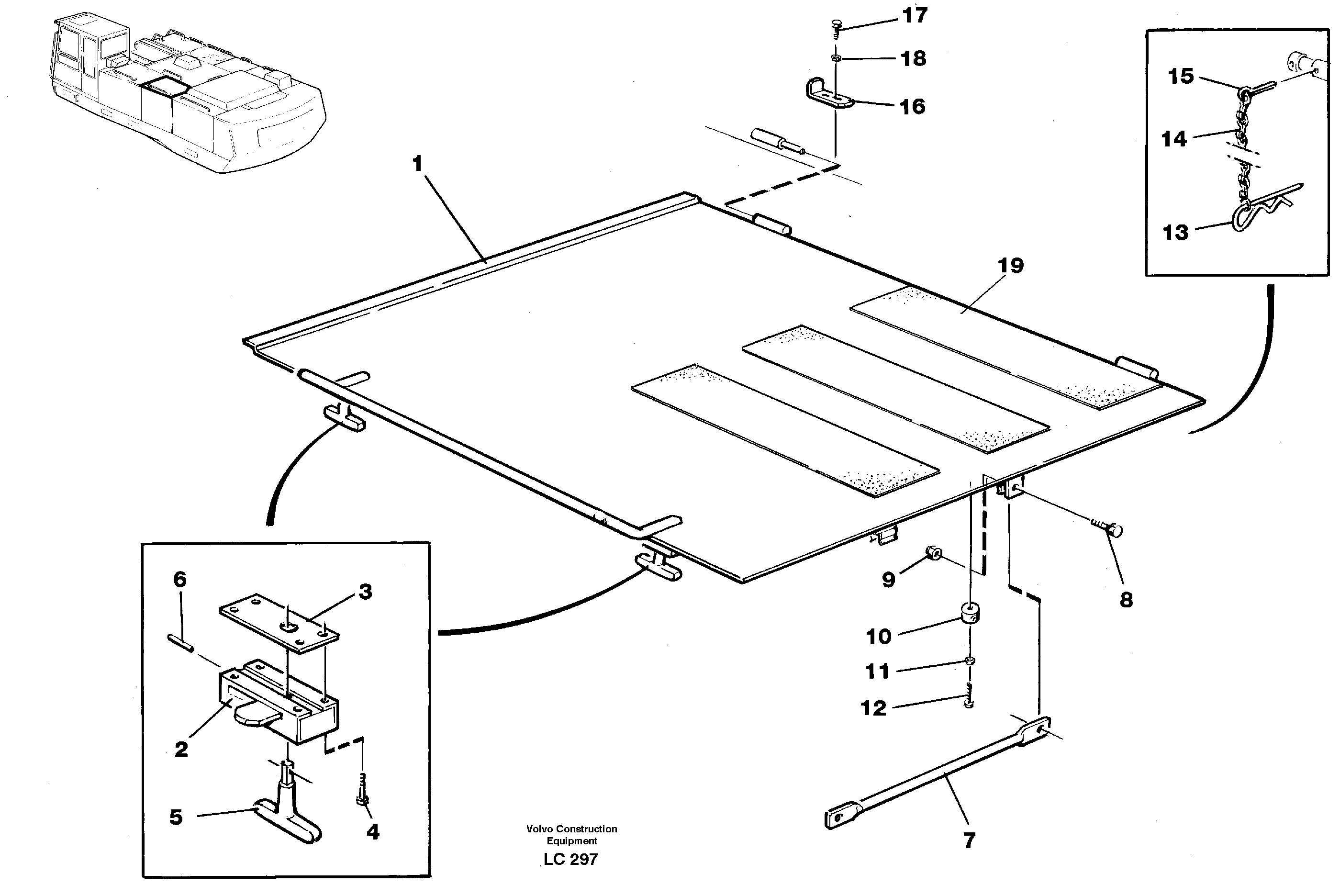 17
18
16
15
14
13
1
19
6
3
2
5
4
9
8
10
11
12
7
Volvo Construction Equipment
LC 297