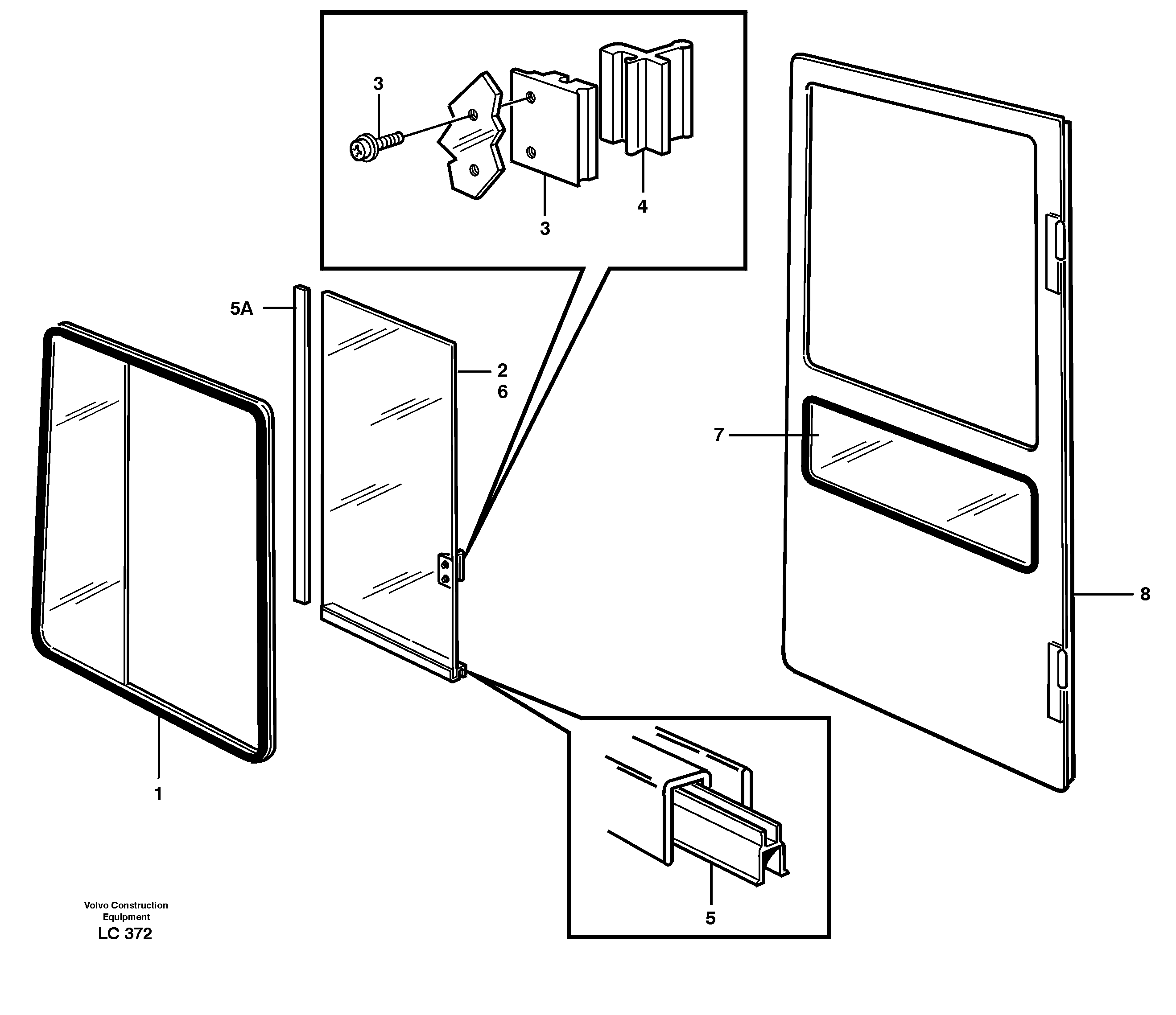 3
3
4
5A
2
6
7
8
1
5
Volvo Construction Equipment
LC 372