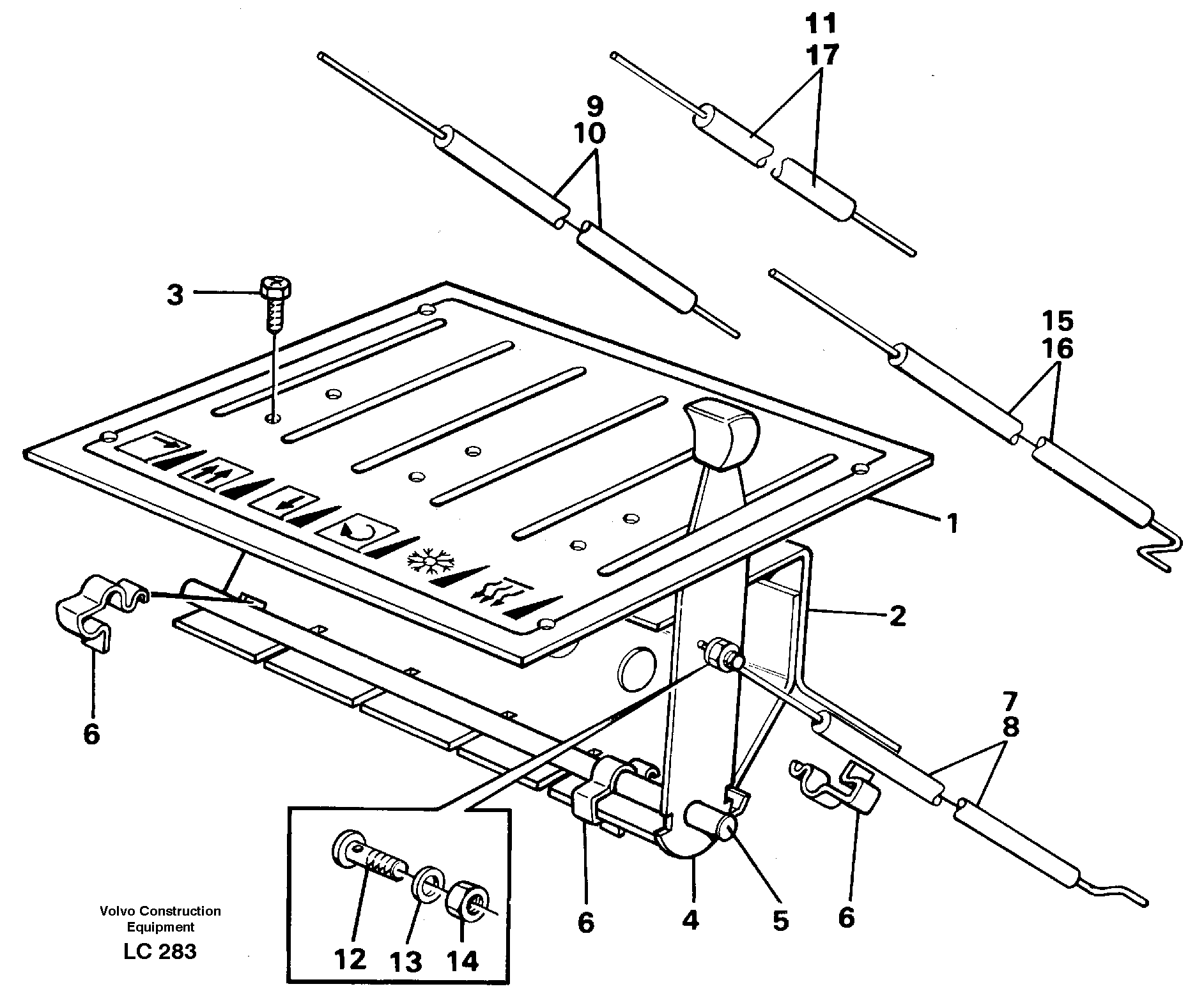 11
17

9
10

3

15
16

1

2

6

7
8

6

4

5

6

12

13

14

Volvo Construction Equipment

LC 283