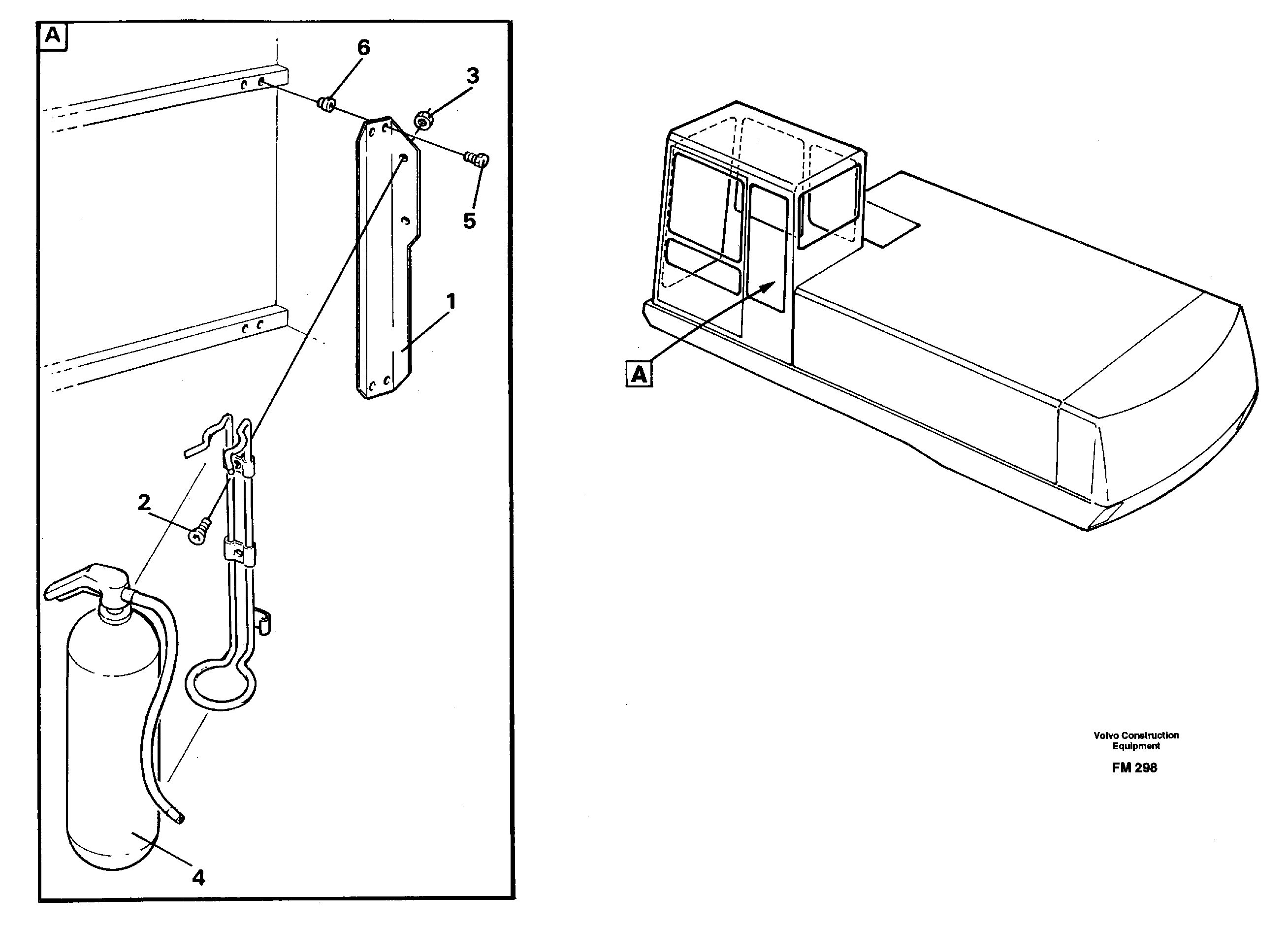 A

6

3

5

1

2

4

A

Volvo Construction Equipment

FM 298