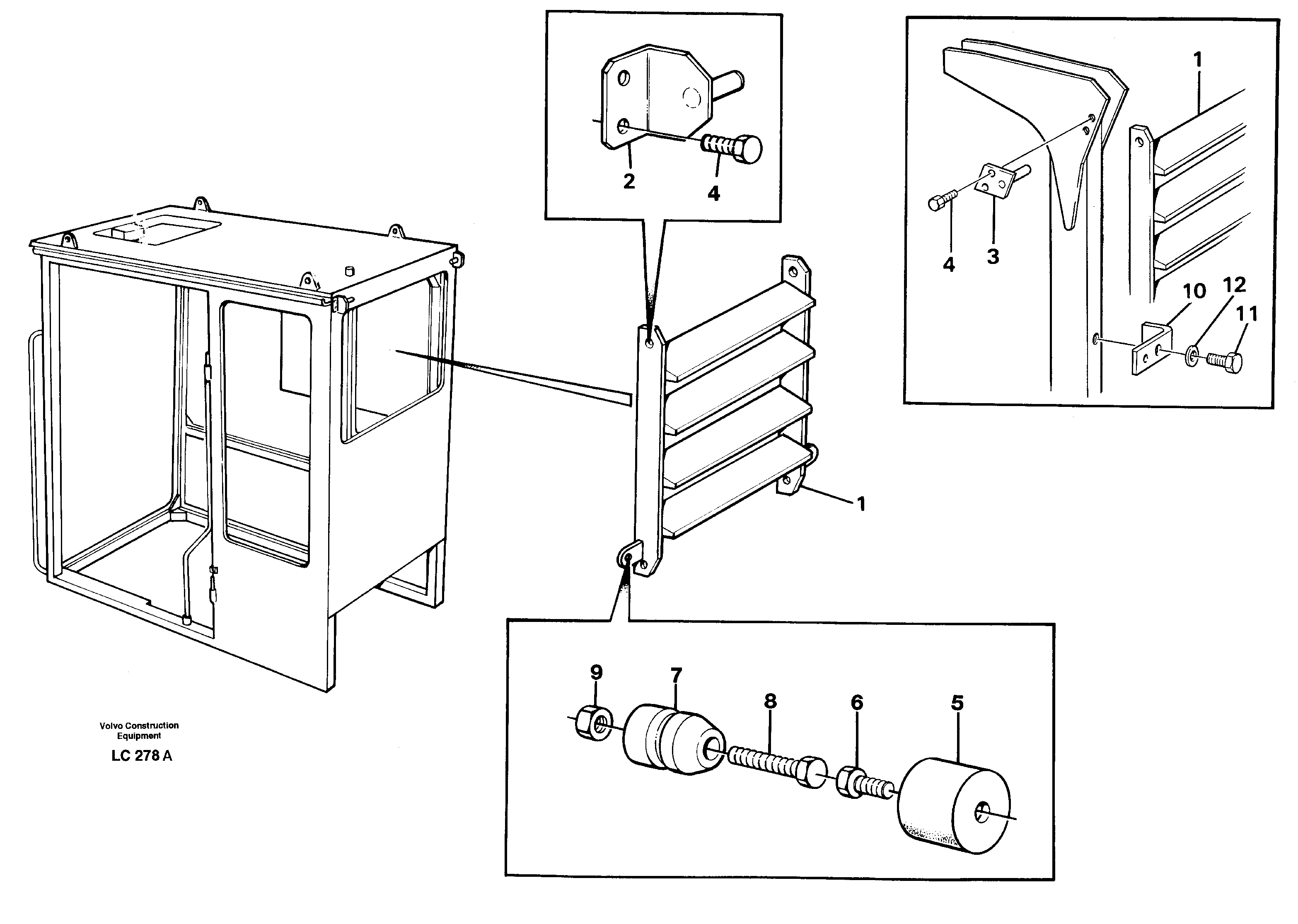 2
4

1
4
3
10
12
11

1

9
7
8
6
5

Volvo Construction Equipment
LC 278 A