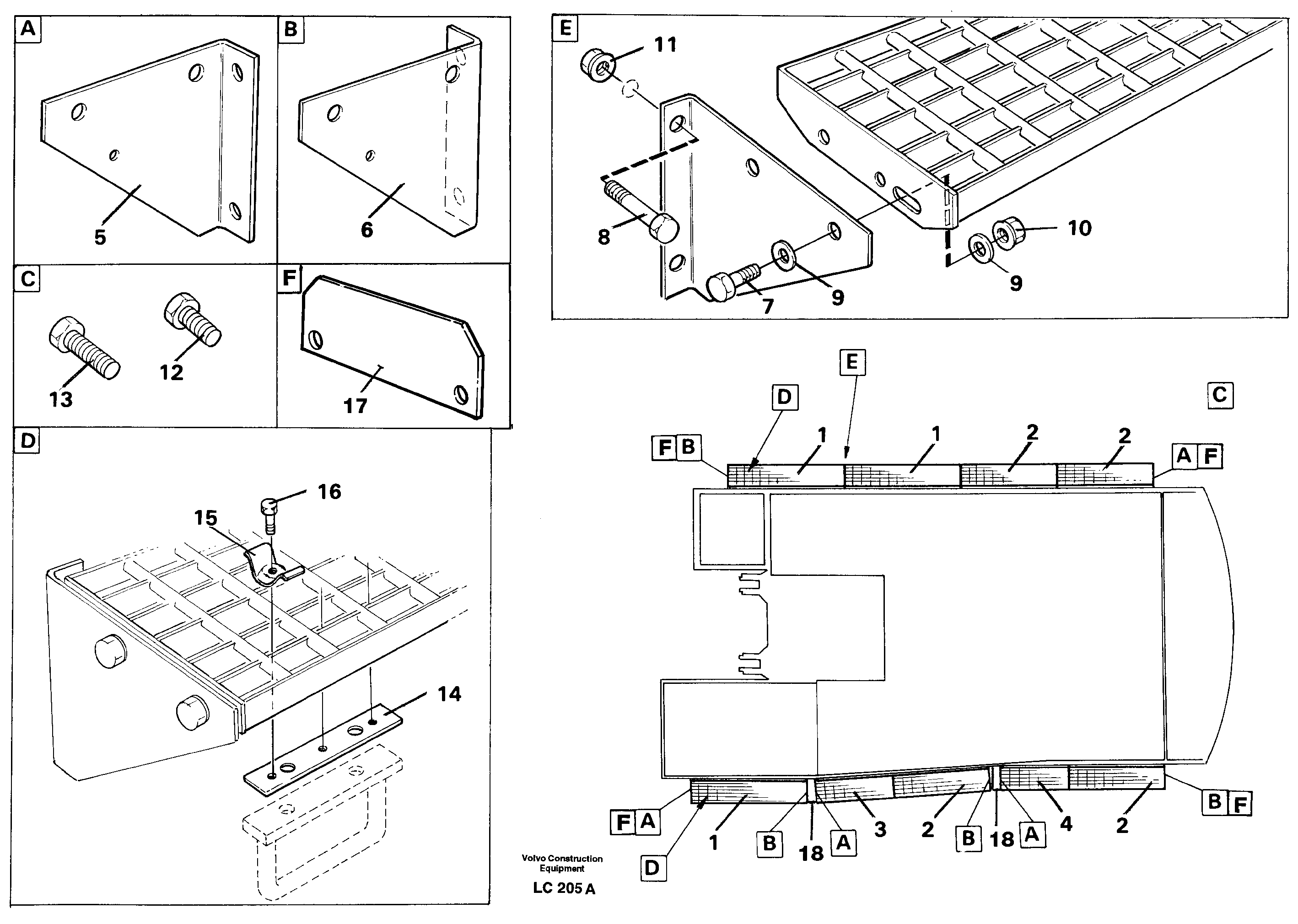 A
5

B
6

C
13
12

F
17

D
16
15
14

E
11
8
7
9
10
9

E
D
C
F B
1
1
2
2
A F
F A
D
1
B
18
A
3
2
B
18
A
4
2
B F

Volvo Construction Equipment
LC 205 A