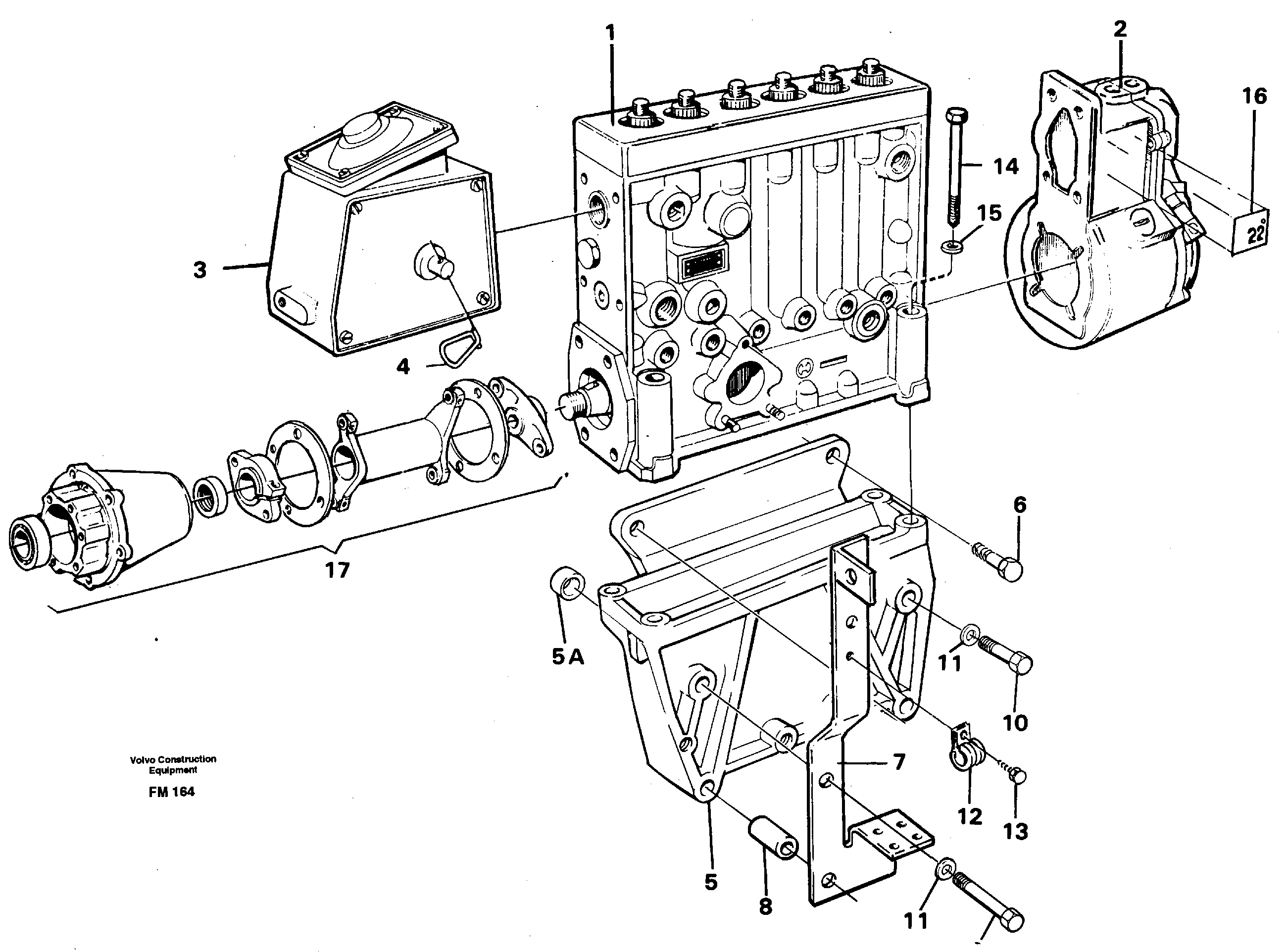 1
2
16
14
15
22°
3
4
17
6
5 A
11
10
7
12
13
5
8
11

Volvo Construction Equipment
FM 164