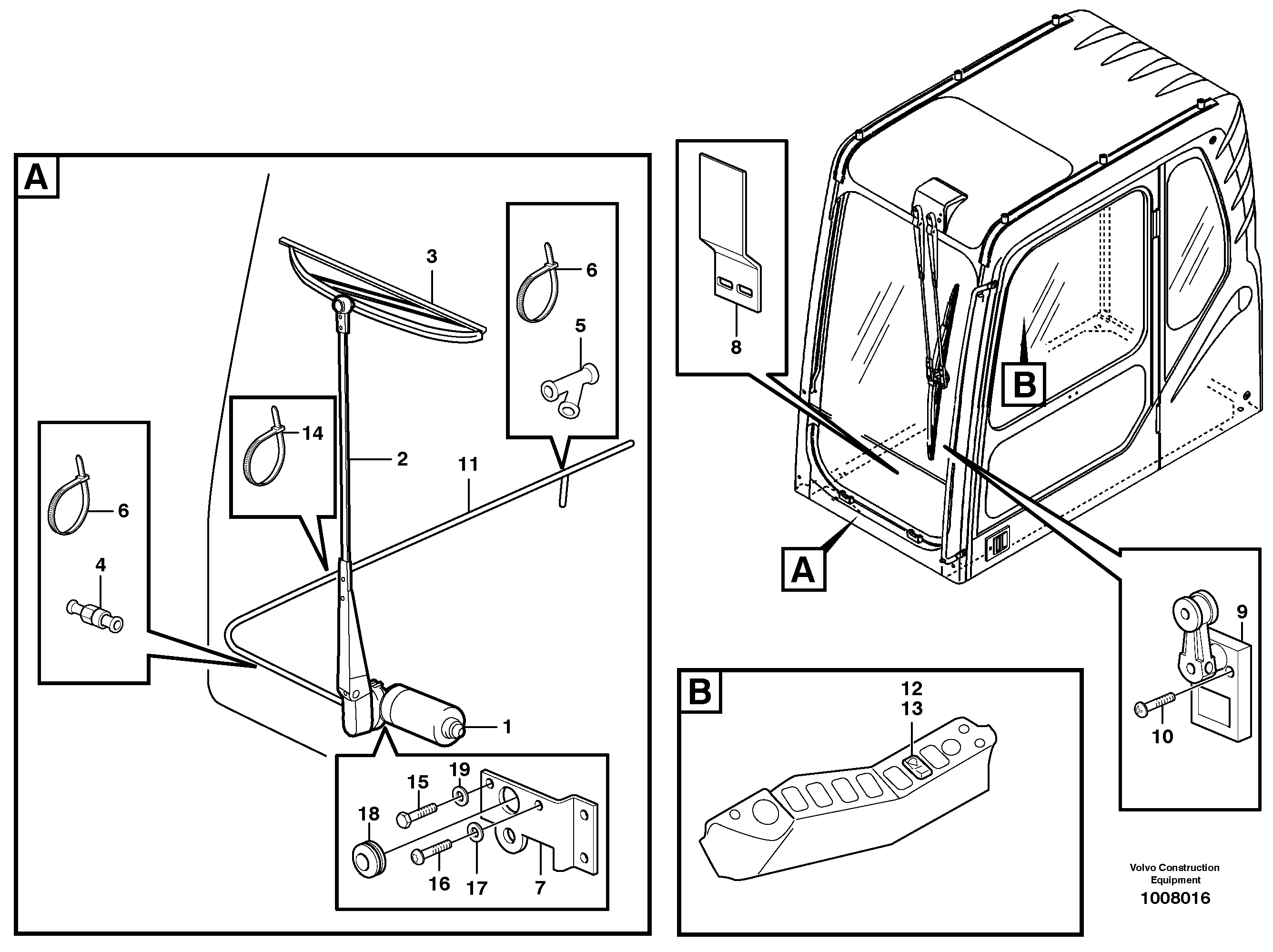 A

3

6

5

14

2

11

6

4

1

15

19

18

16

17

7

8

B

A

9

10

B

12
13

Volvo Construction Equipment

1008016