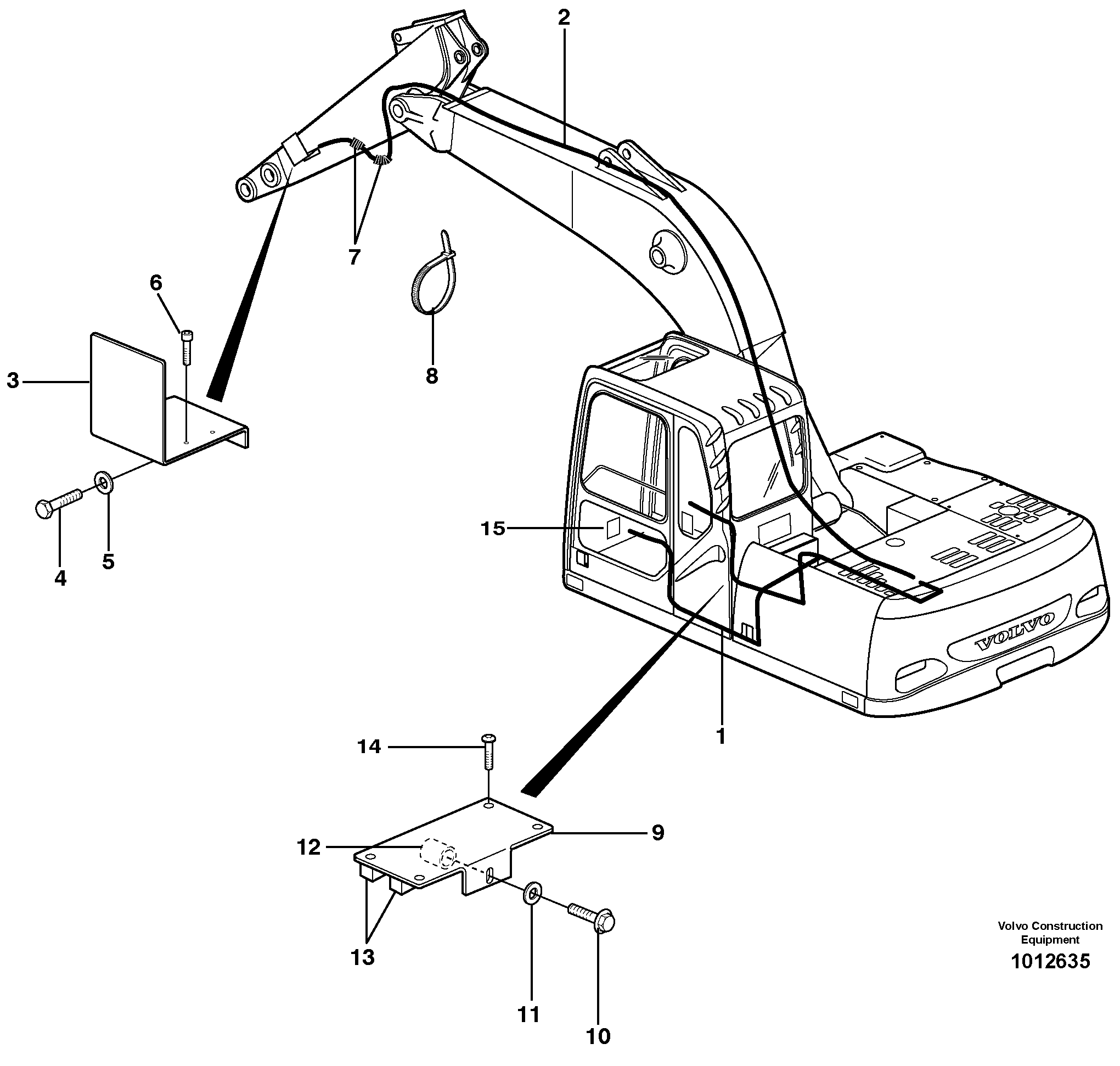 2

7

6

8

3

15

4

5

VOLVO

1

14

9

12

13

11

10

Volvo Construction Equipment

1012635