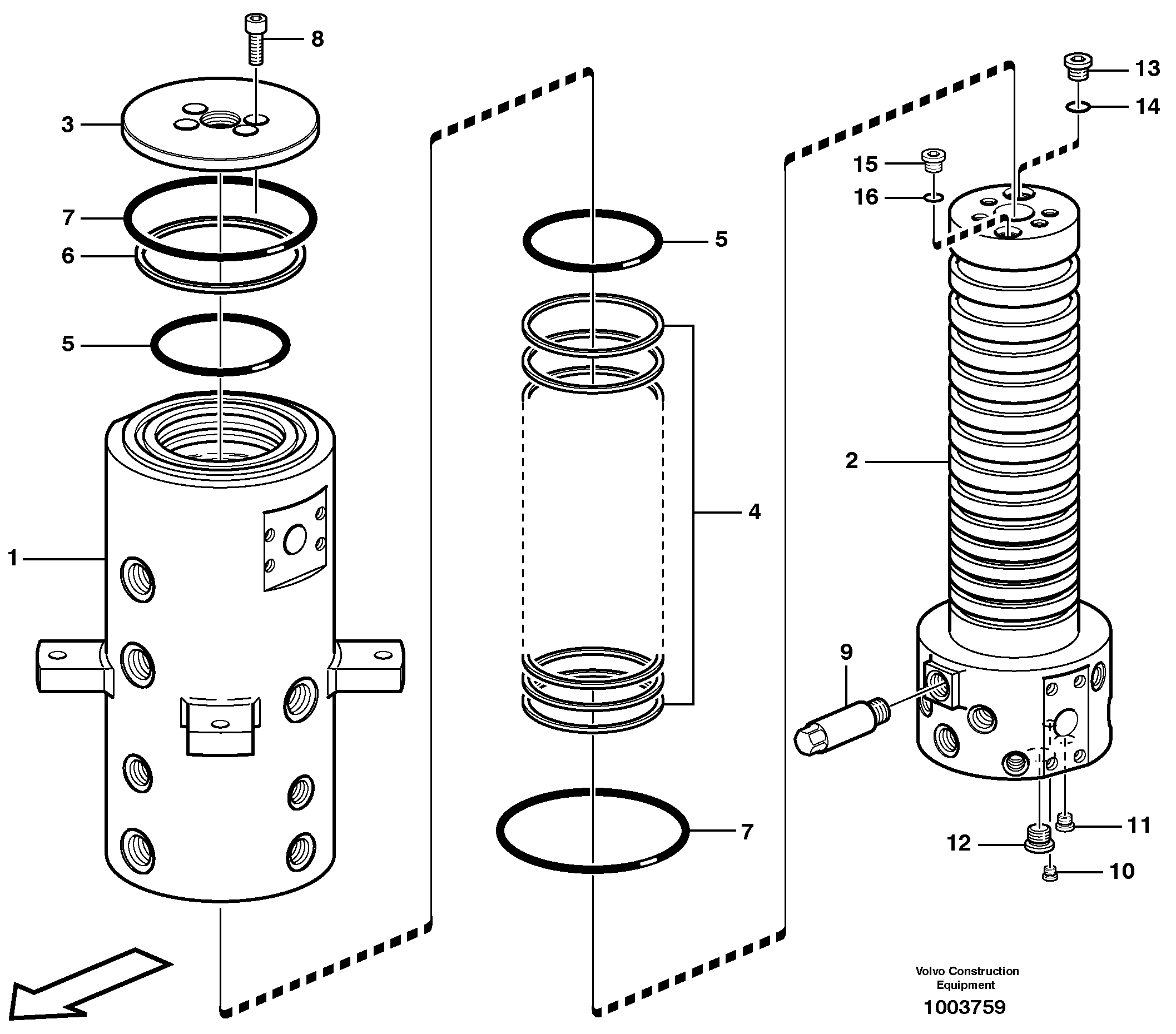 8
3
7
6
5
1
5
4
7
13
14
15
16
2
9
11
12
10

Volvo Construction Equipment
1003759