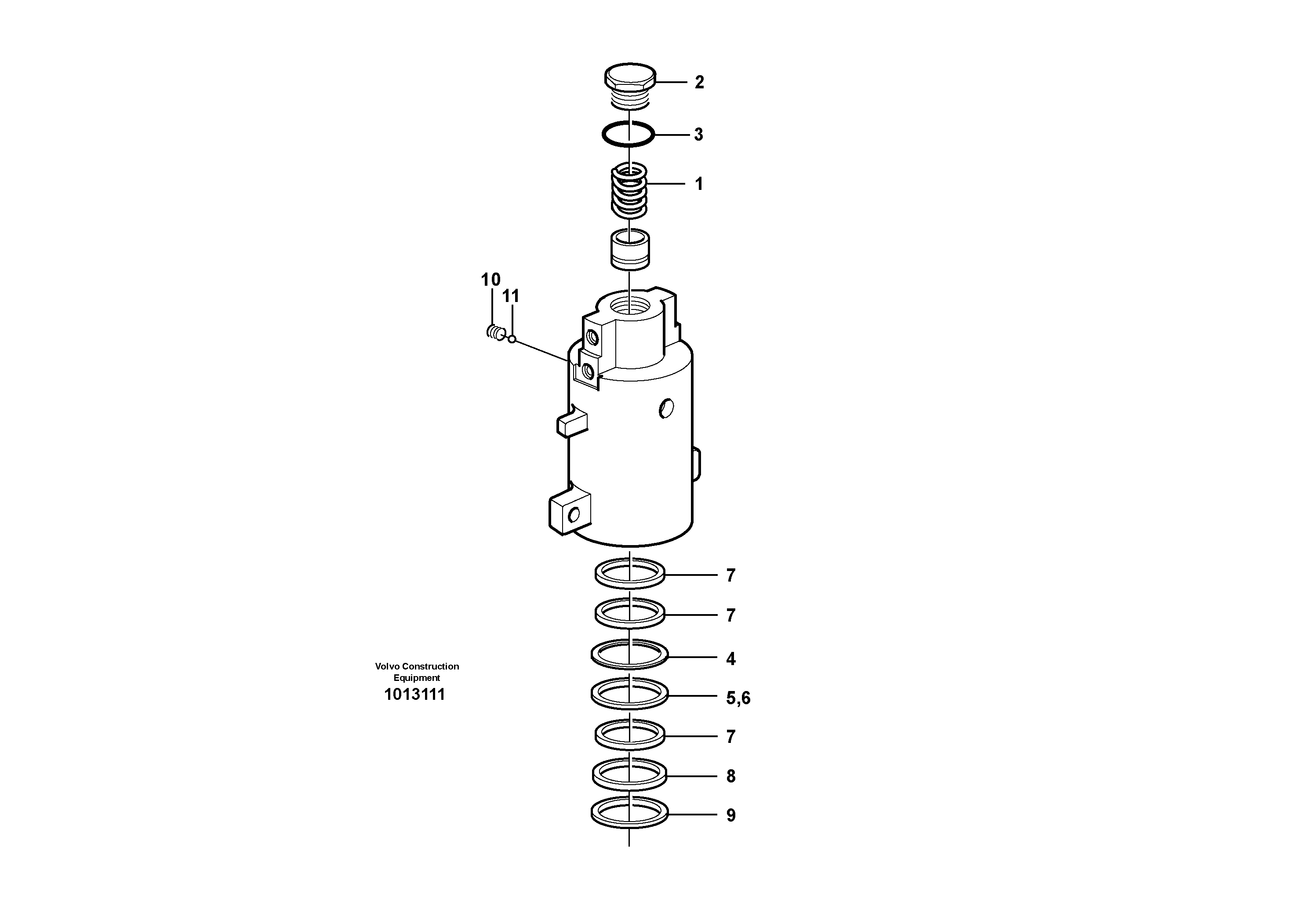 2
3
1
10
11
7
7
4
5,6
7
8
9
Volvo Construction Equipment
1013111