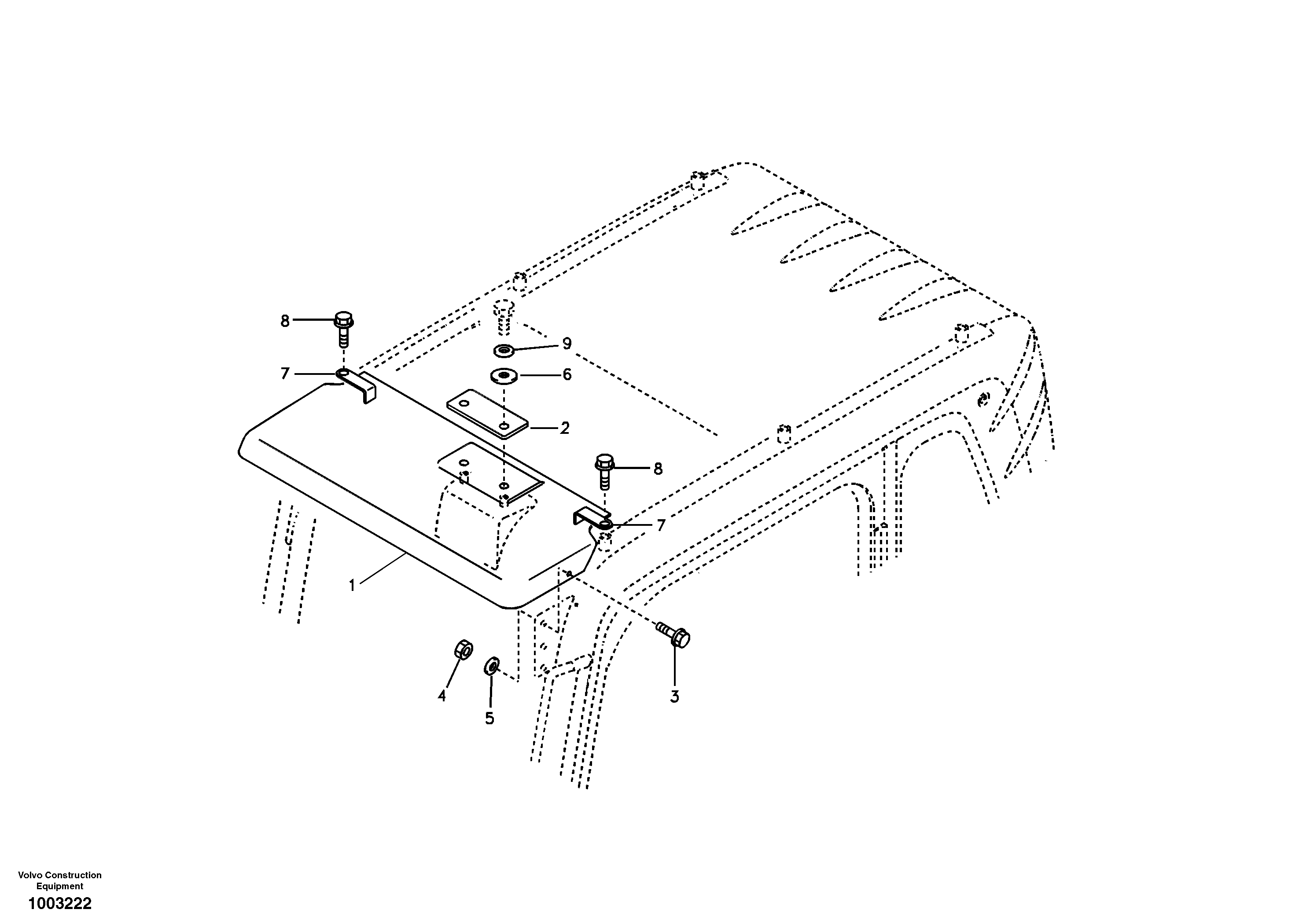 8
9
7
6
2
8
7
1
4
5
3

Volvo Construction Equipment
1003222