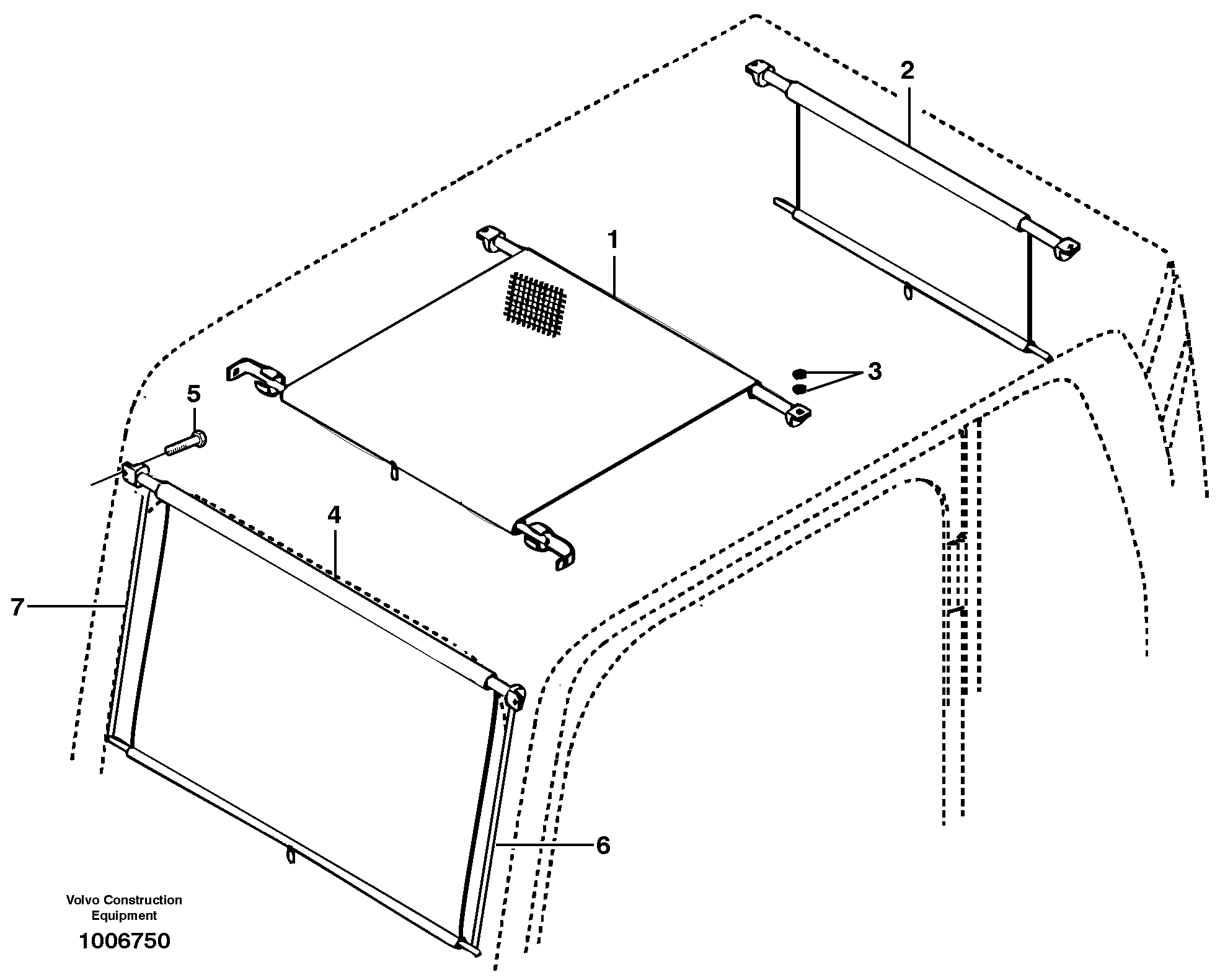 2

1

3

5

4

7

6

Volvo Construction Equipment

1006750