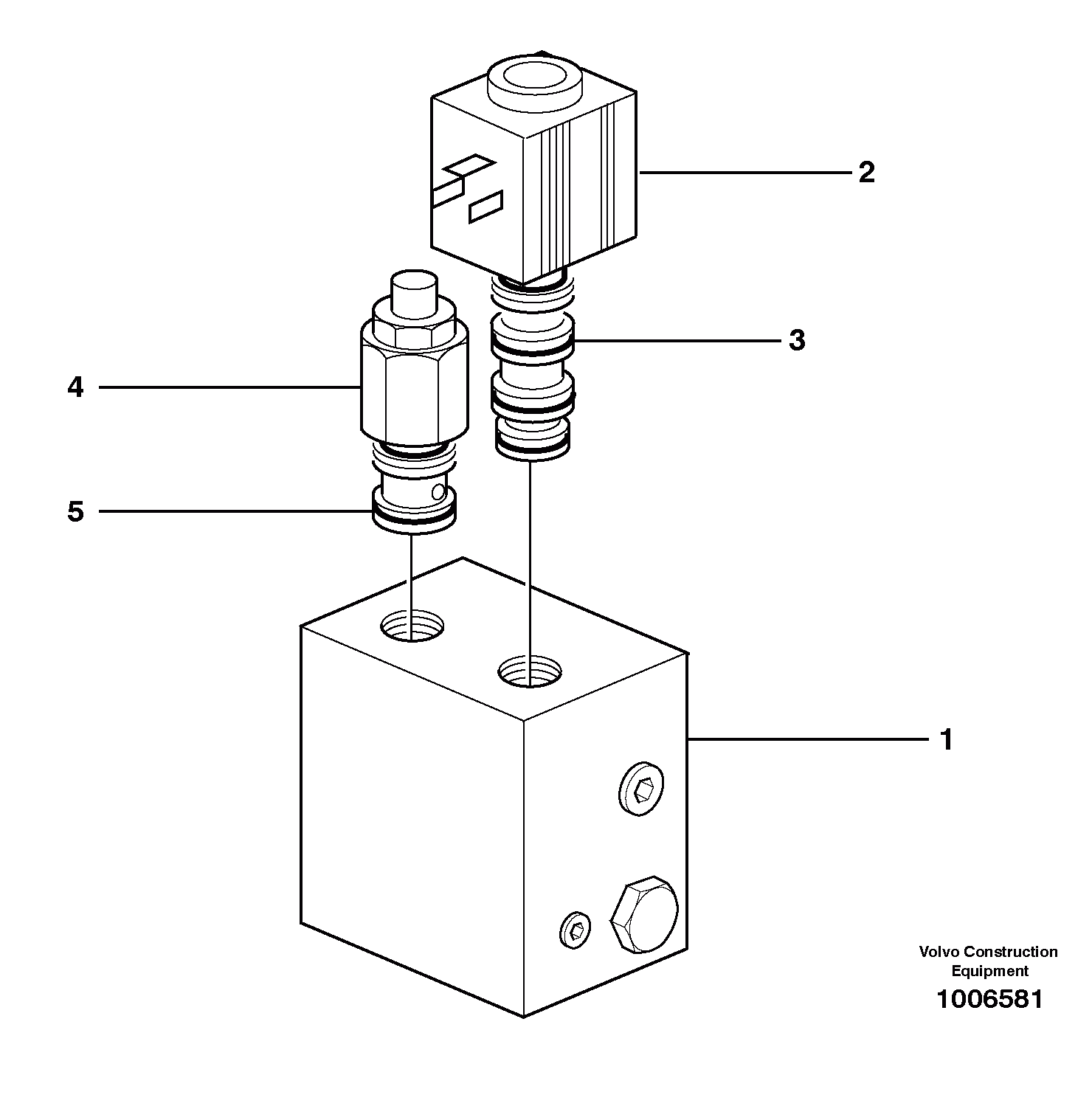 2

3

4

5

1

Volvo Construction Equipment
1006581