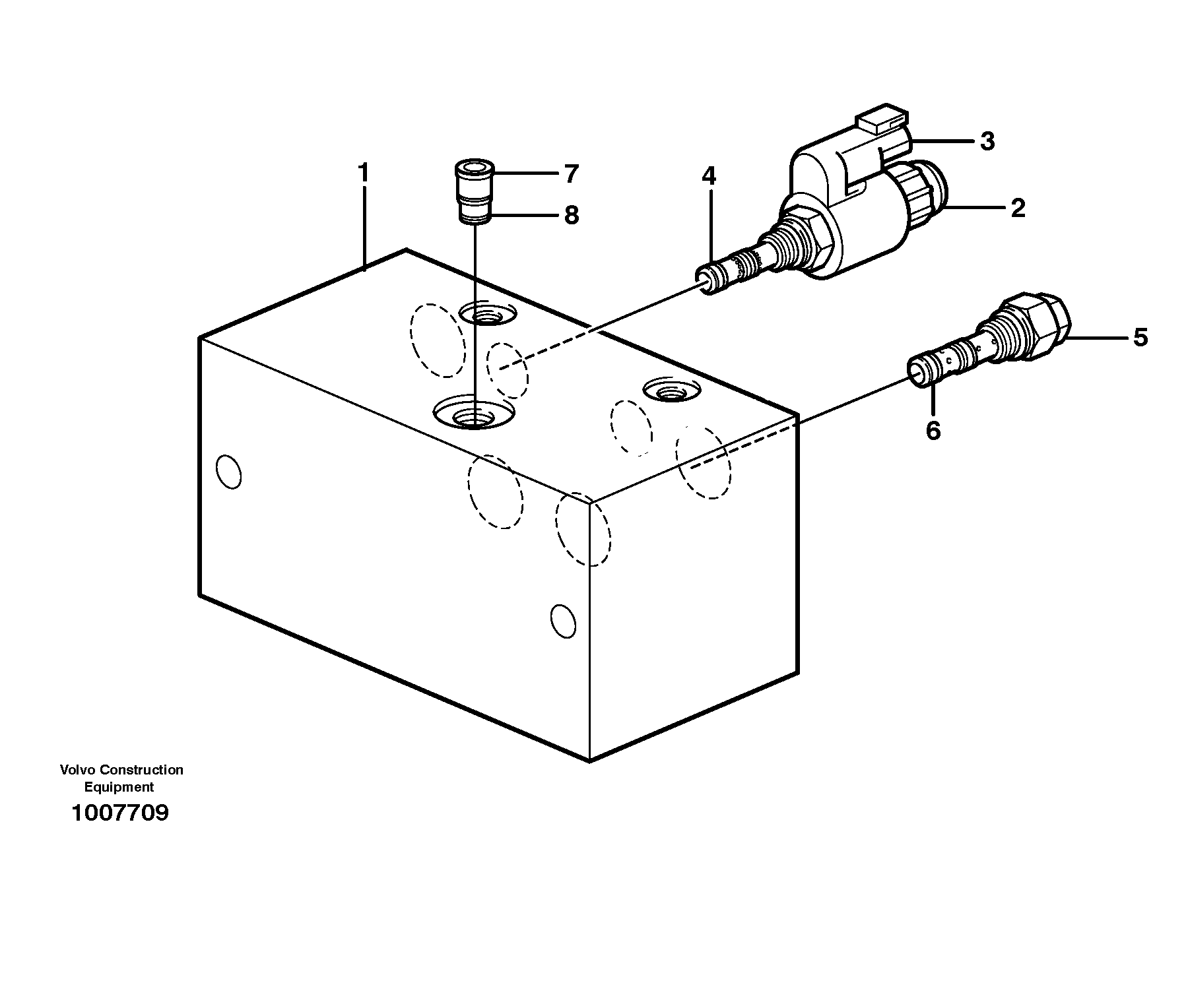 3
1
7
4
2
8
5
6
Volvo Construction Equipment
1007709