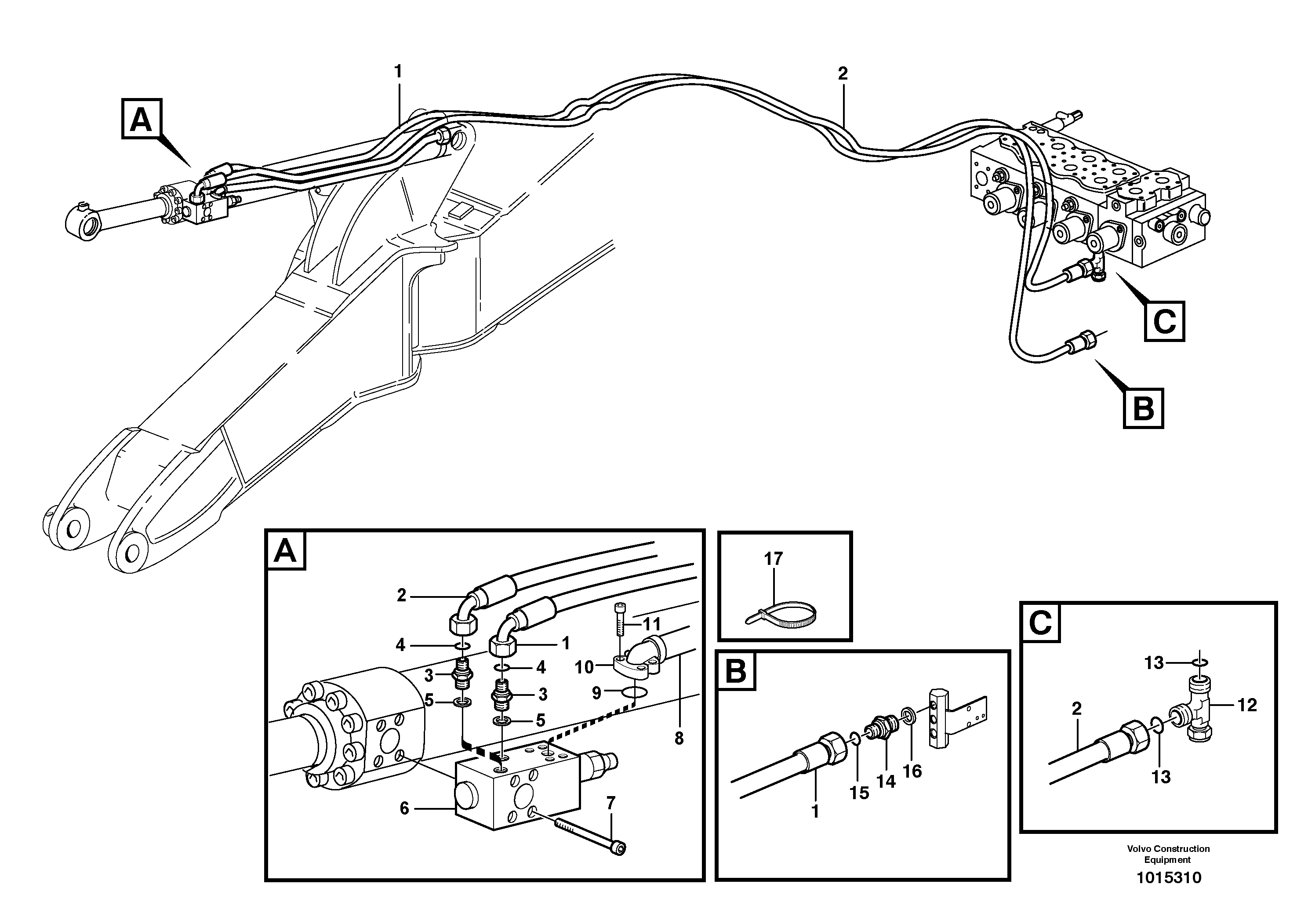 1
2
A
C
B

A
2
4
3
5
1
4
3
5
11
10
9
8
6
7

17

B
1
15
14
16

C
13
12
2
13

Volvo Construction Equipment
1015310