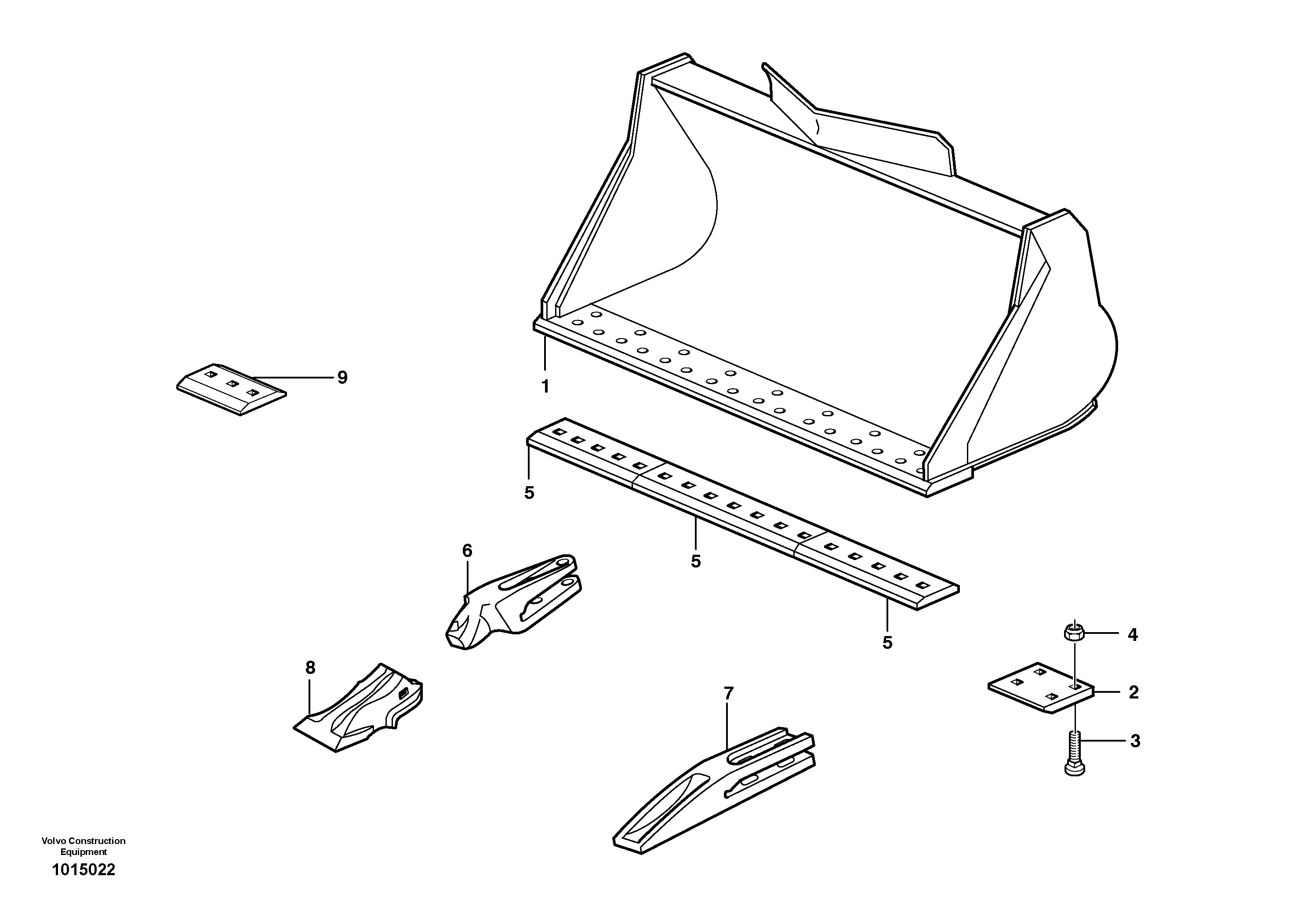 9

1

5

5

6

5

4

8

7

2

3

Volvo Construction Equipment

1015022