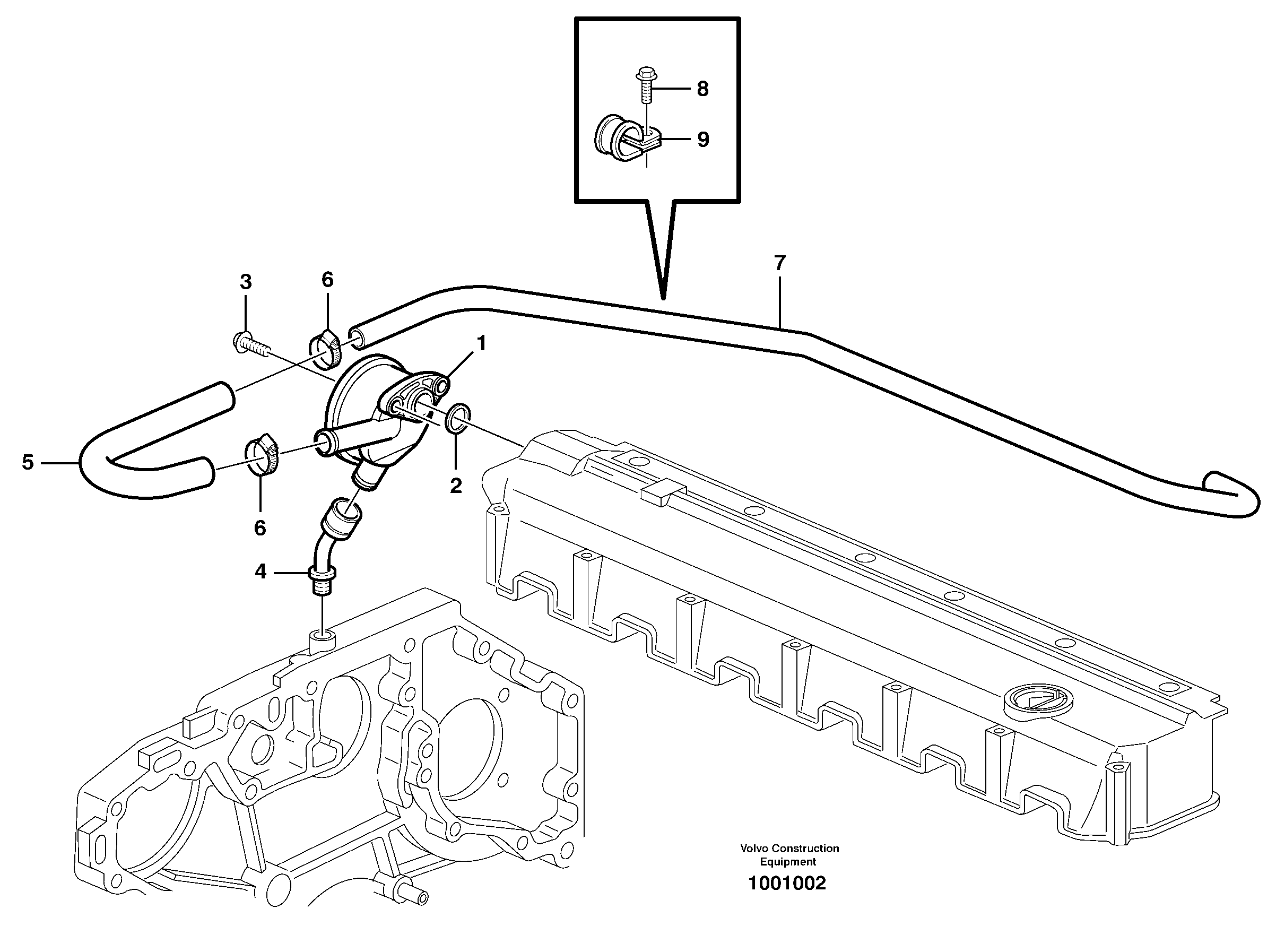 8
9
7
3
6
1
5
2
6
4
Volvo Construction Equipment
1001002