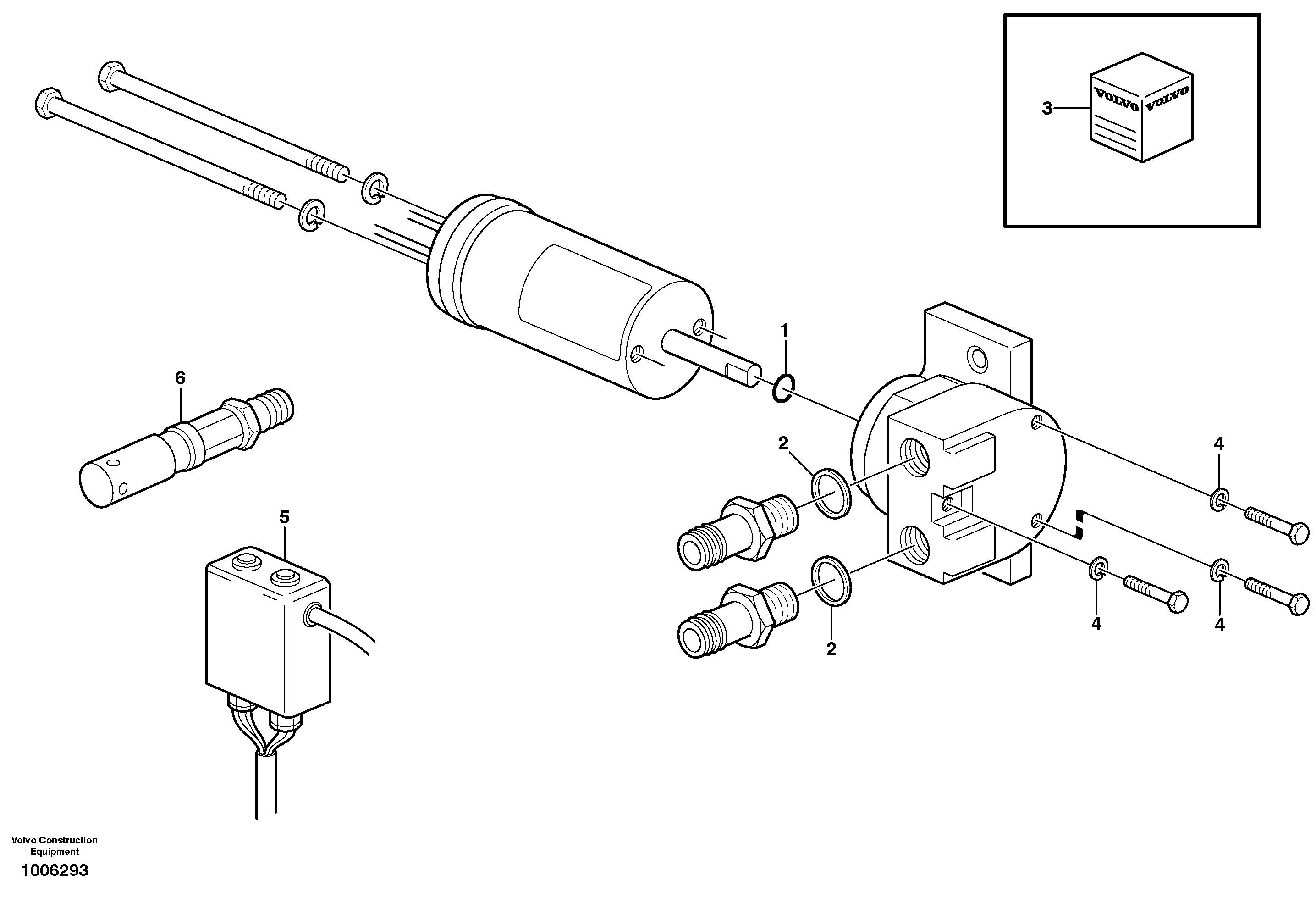 3
VOLVO VOLVO
1
6
2
4
5
4
4
2
Volvo Construction Equipment
1006293