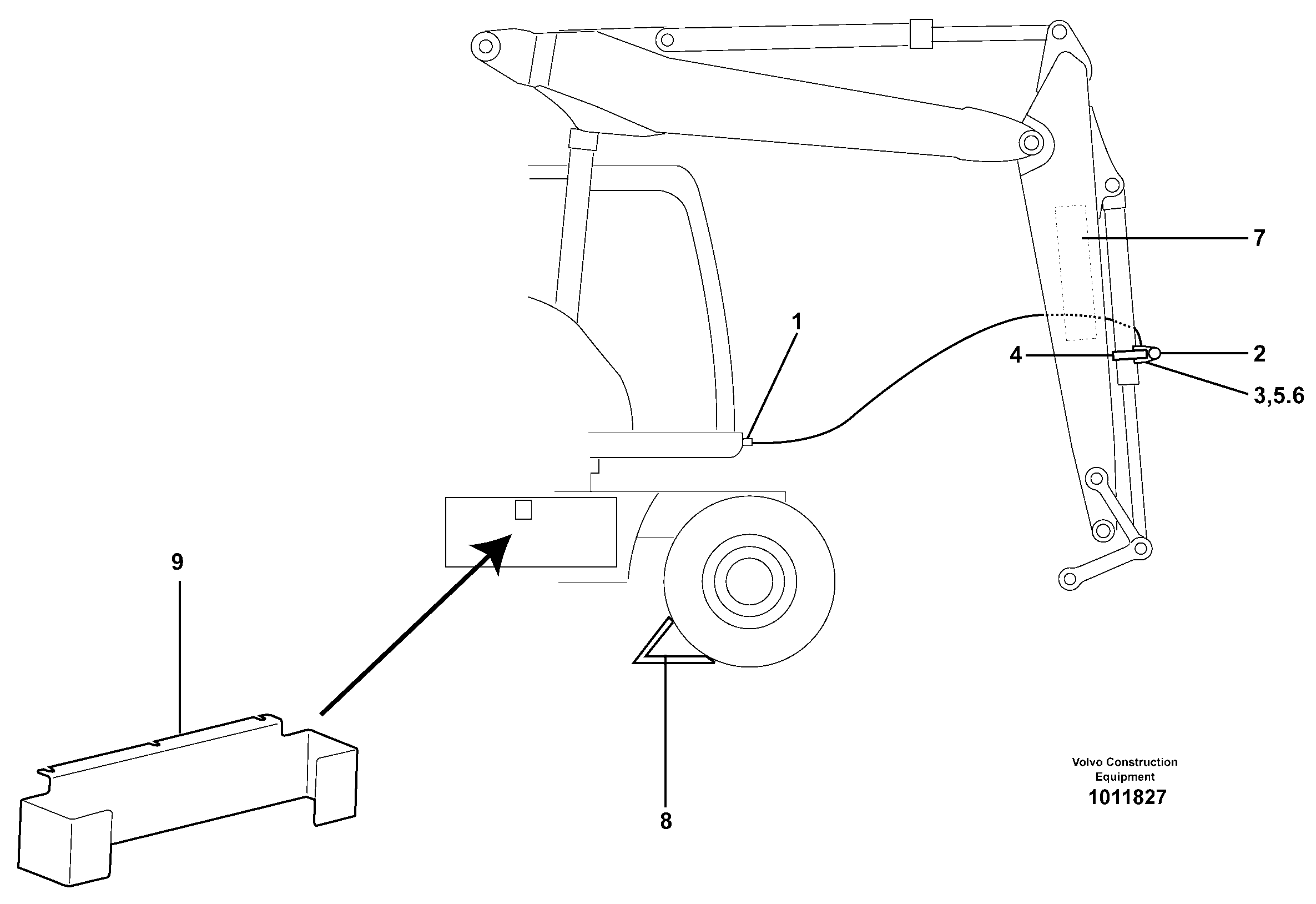 7

1

4

2

3,5.6

9

8

Volvo Construction Equipment
1011827