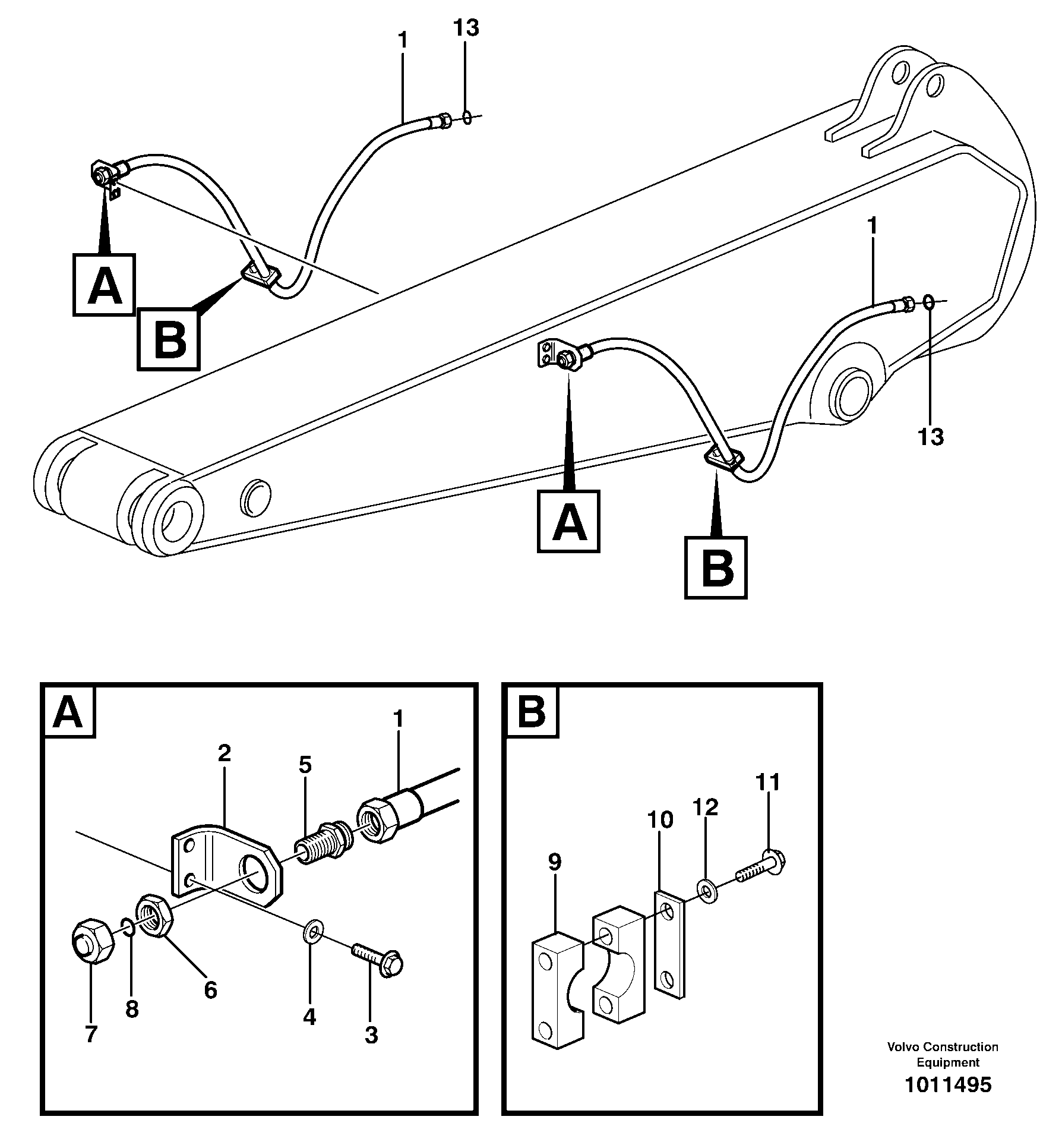 1
13
A
B
1
13
A
B

A
2
5
1
7
8
6
4
3

B
9
10
12
11

Volvo Construction Equipment
1011495