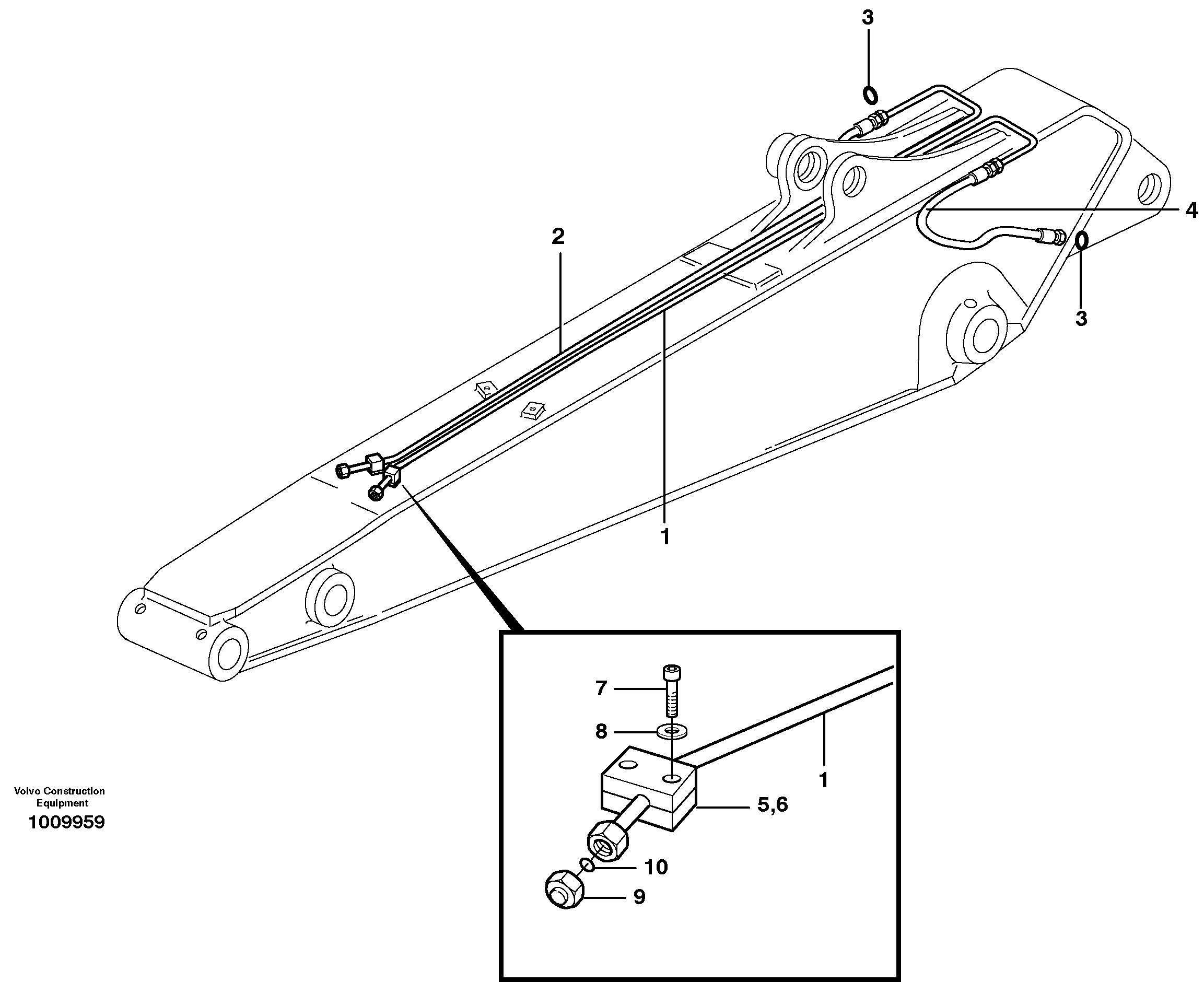 3
4
2
3
1
7
8
1
5,6
10
9
Volvo Construction Equipment
1009959