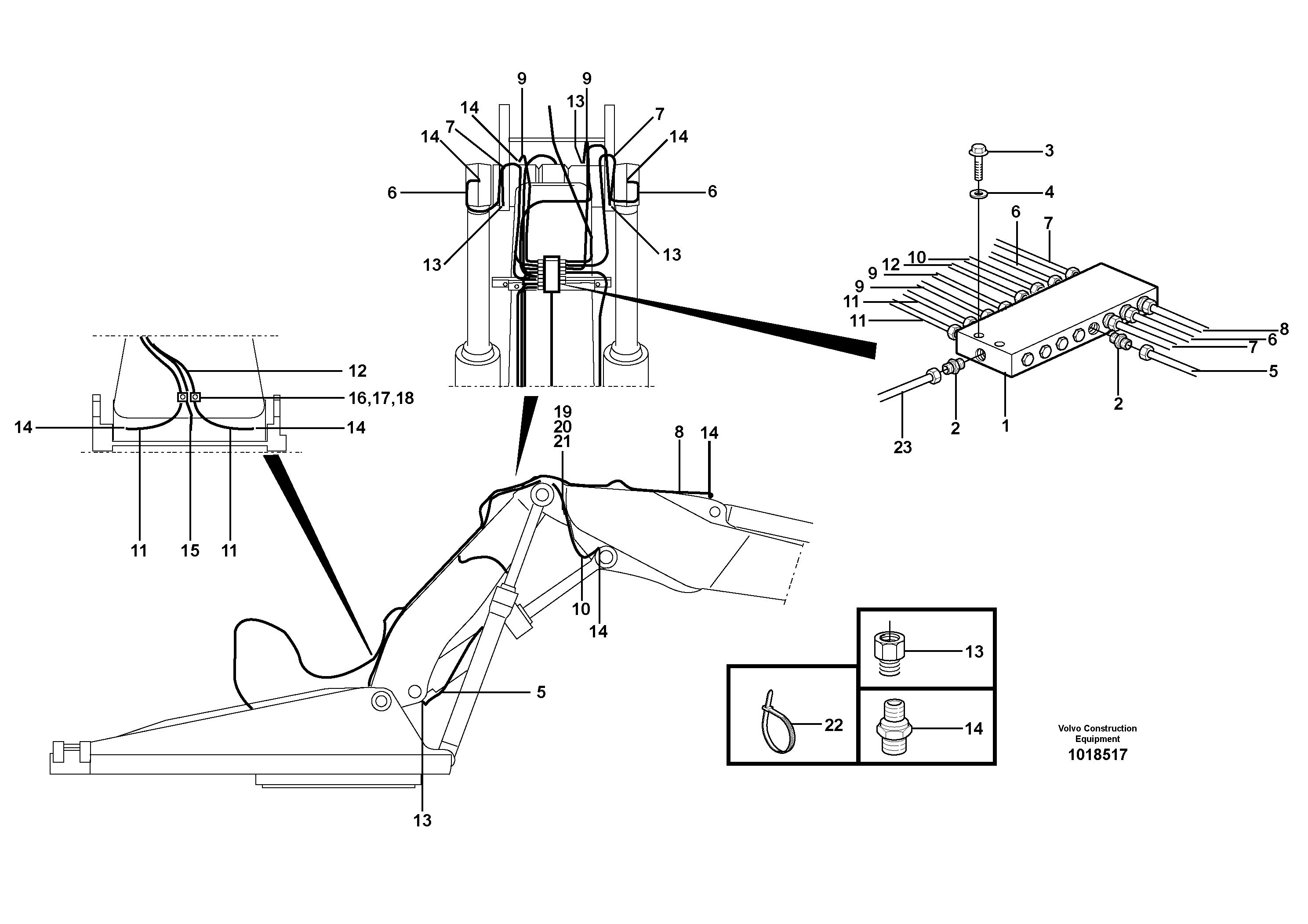 9
9
14
13
7
7
14
14
6
6
13
13
3
4
6
7
10
12
9
9
11
11
8
6
7
5
2
2
1
23
12
16,17,18
14
14
11
15
11
19
20
21
8
14
10
14
5
13
13
22
14
Volvo Construction Equipment
1018517