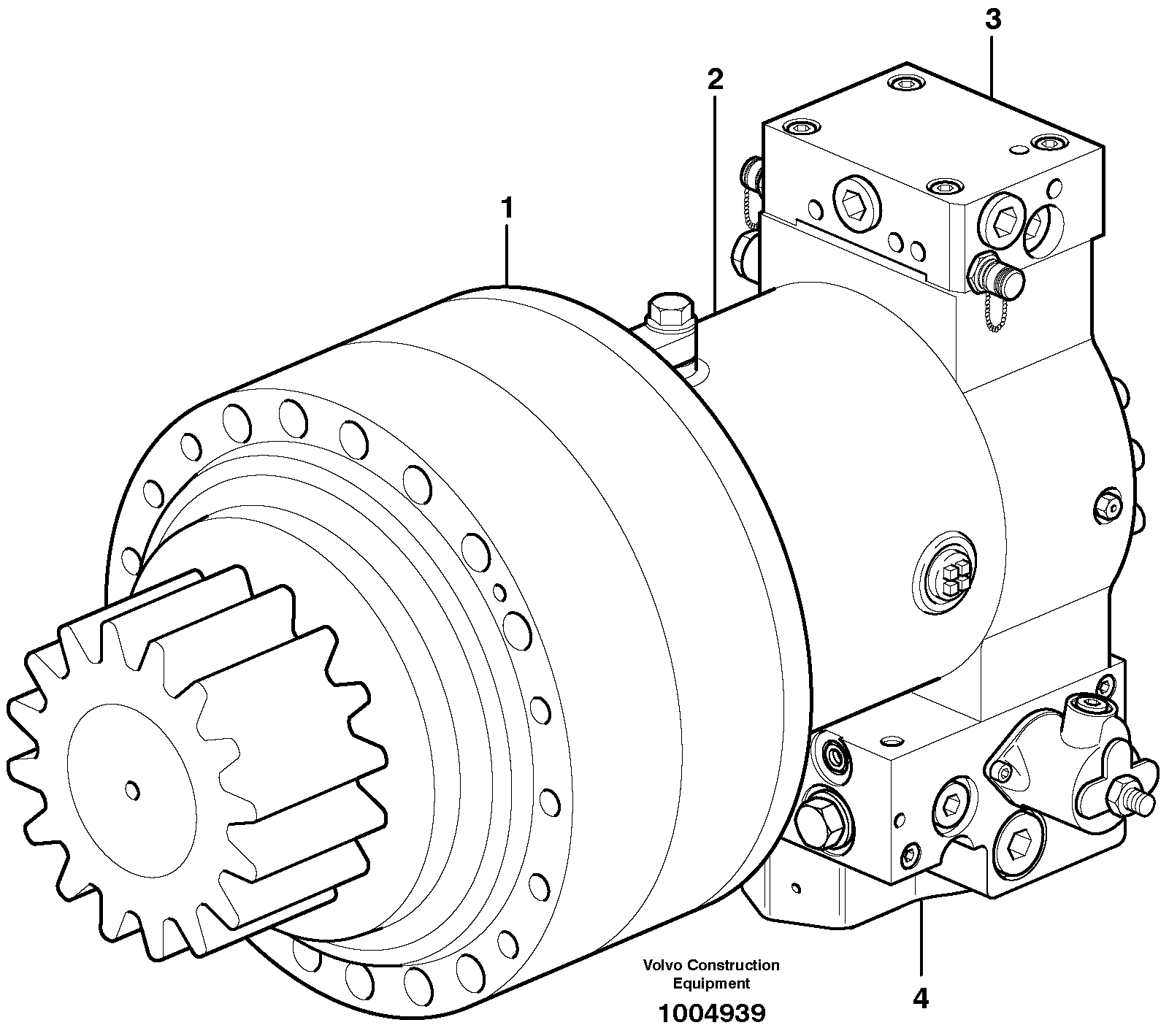 3

2

1

4

Volvo Construction Equipment

1004939