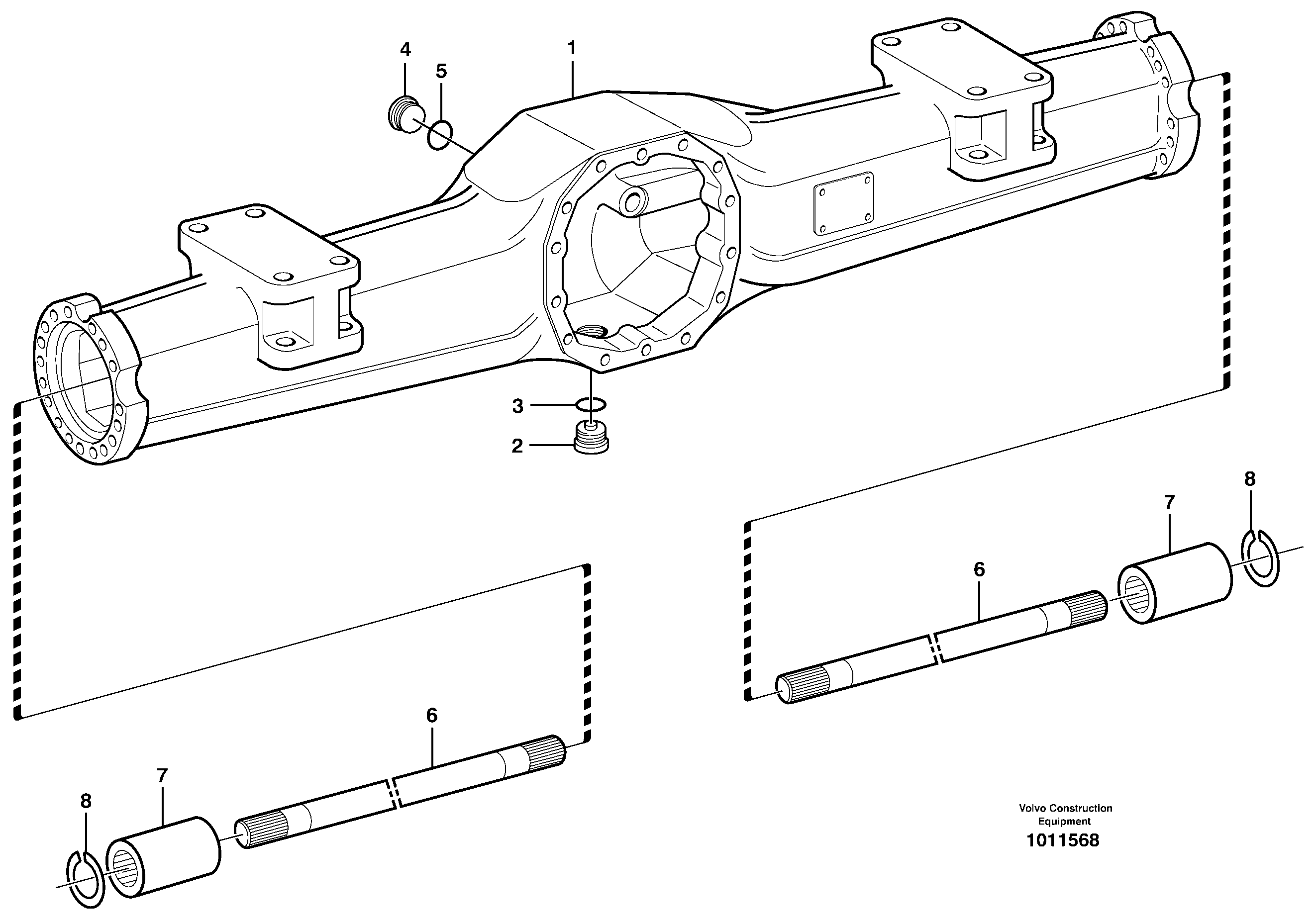 4
5
1
3
2
8
7
6
6
7
8

Volvo Construction Equipment
1011568