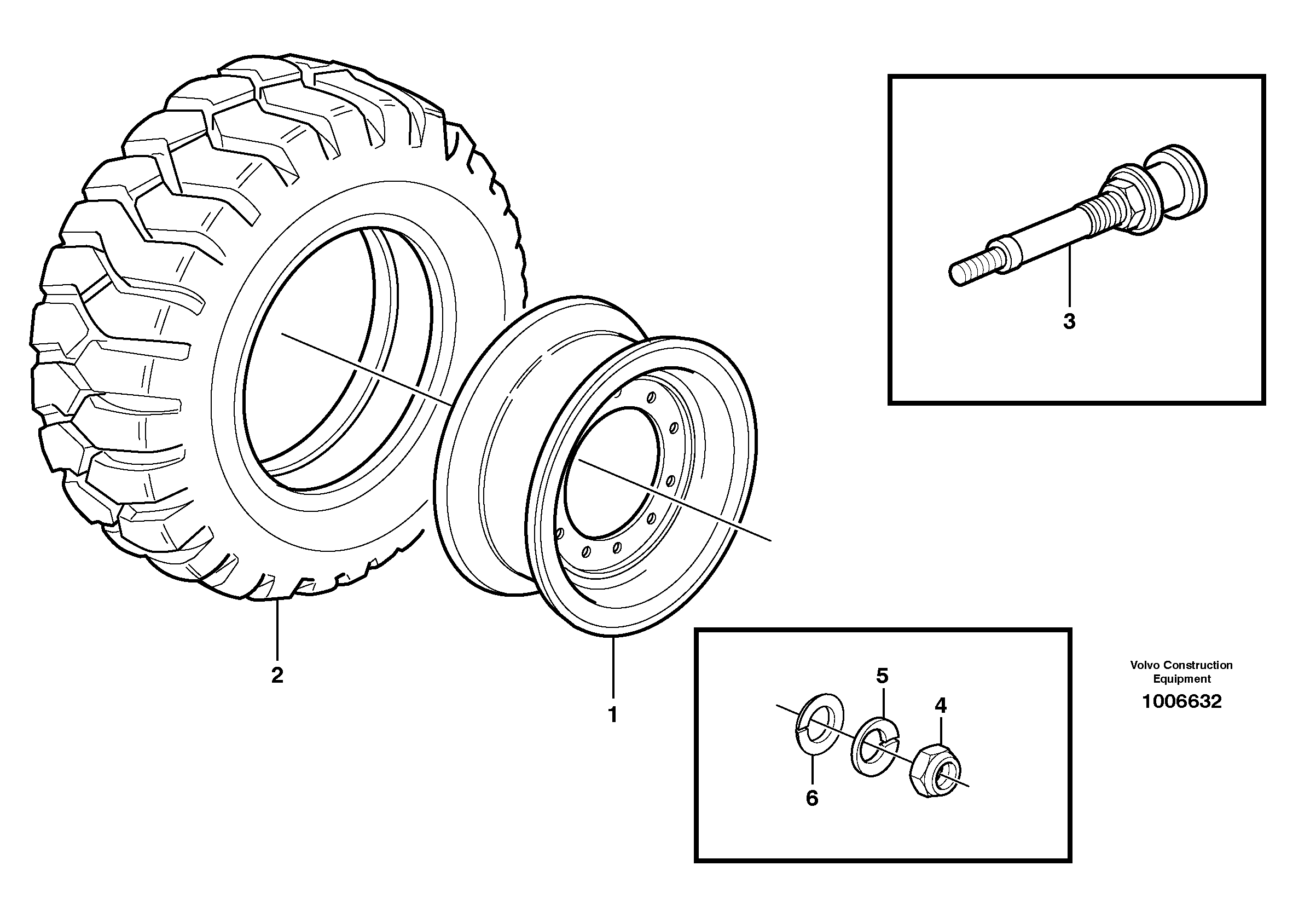 3

2

1

5

4

6

Volvo Construction Equipment
1006632