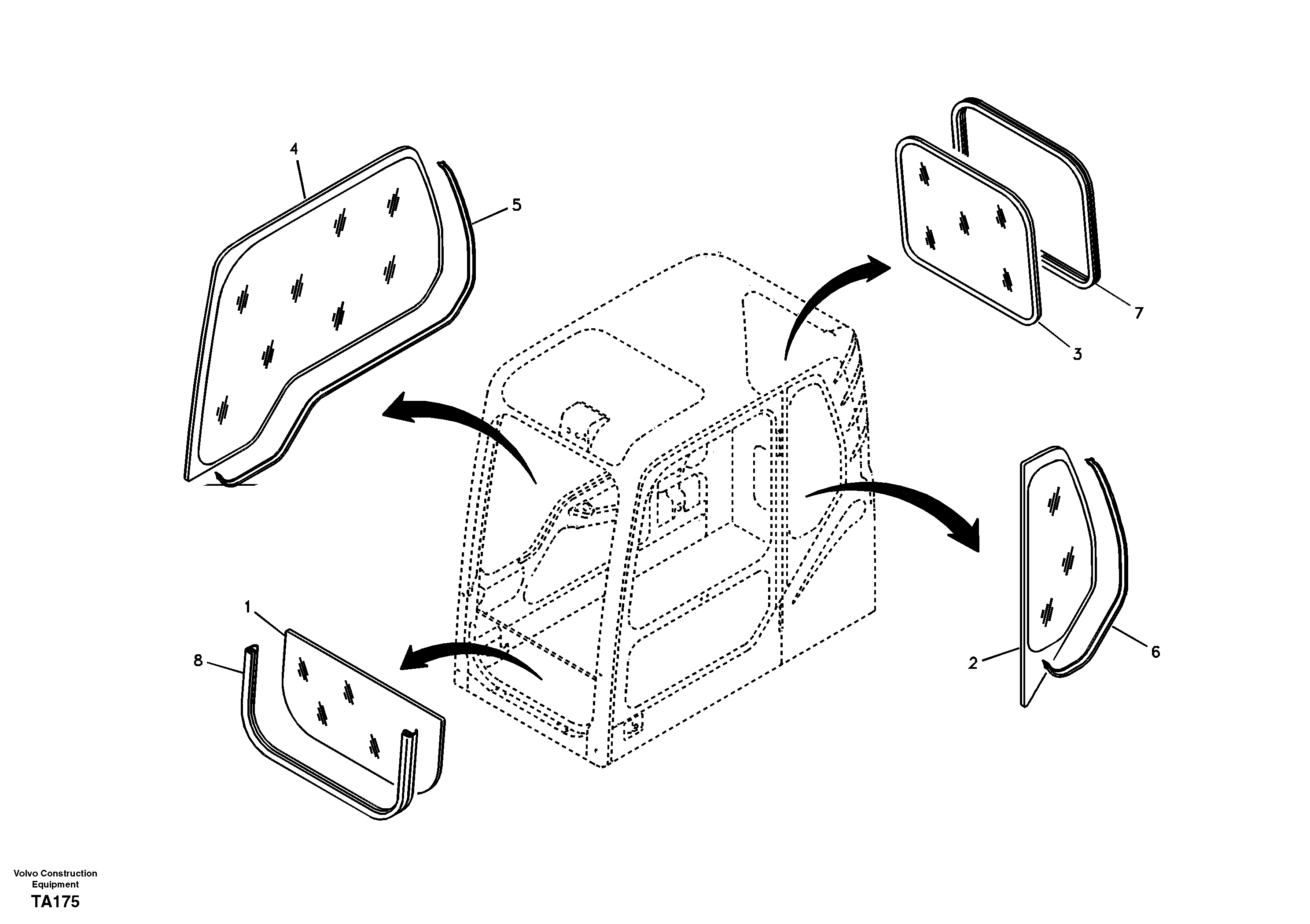 4
5
7
3
1
8
2
6
Volvo Construction Equipment
TA175