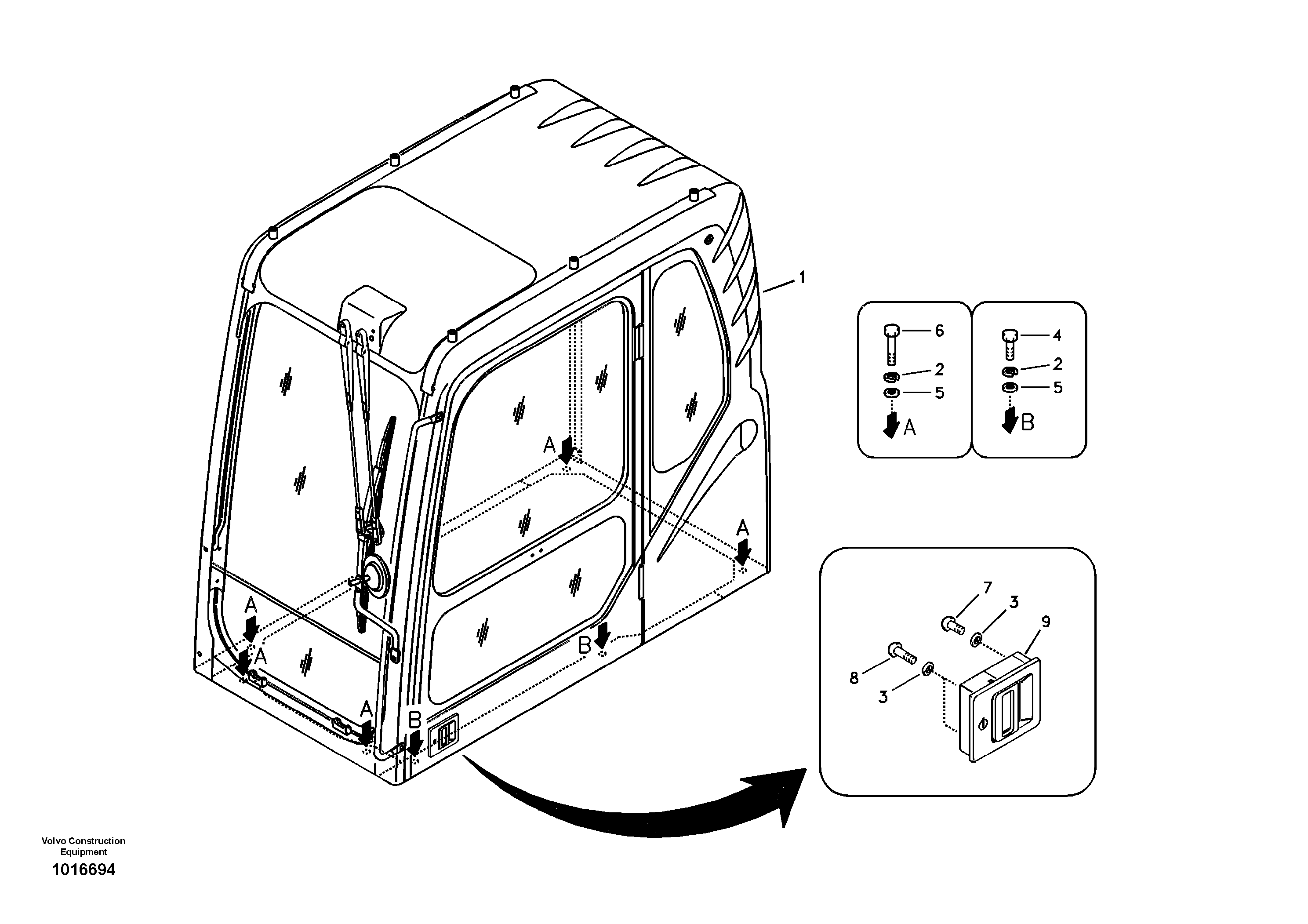 1

6
2
5
A

4
2
5
B

A
A
A
A
A
B
B

7
3
9
8
3

Volvo Construction Equipment
1016694